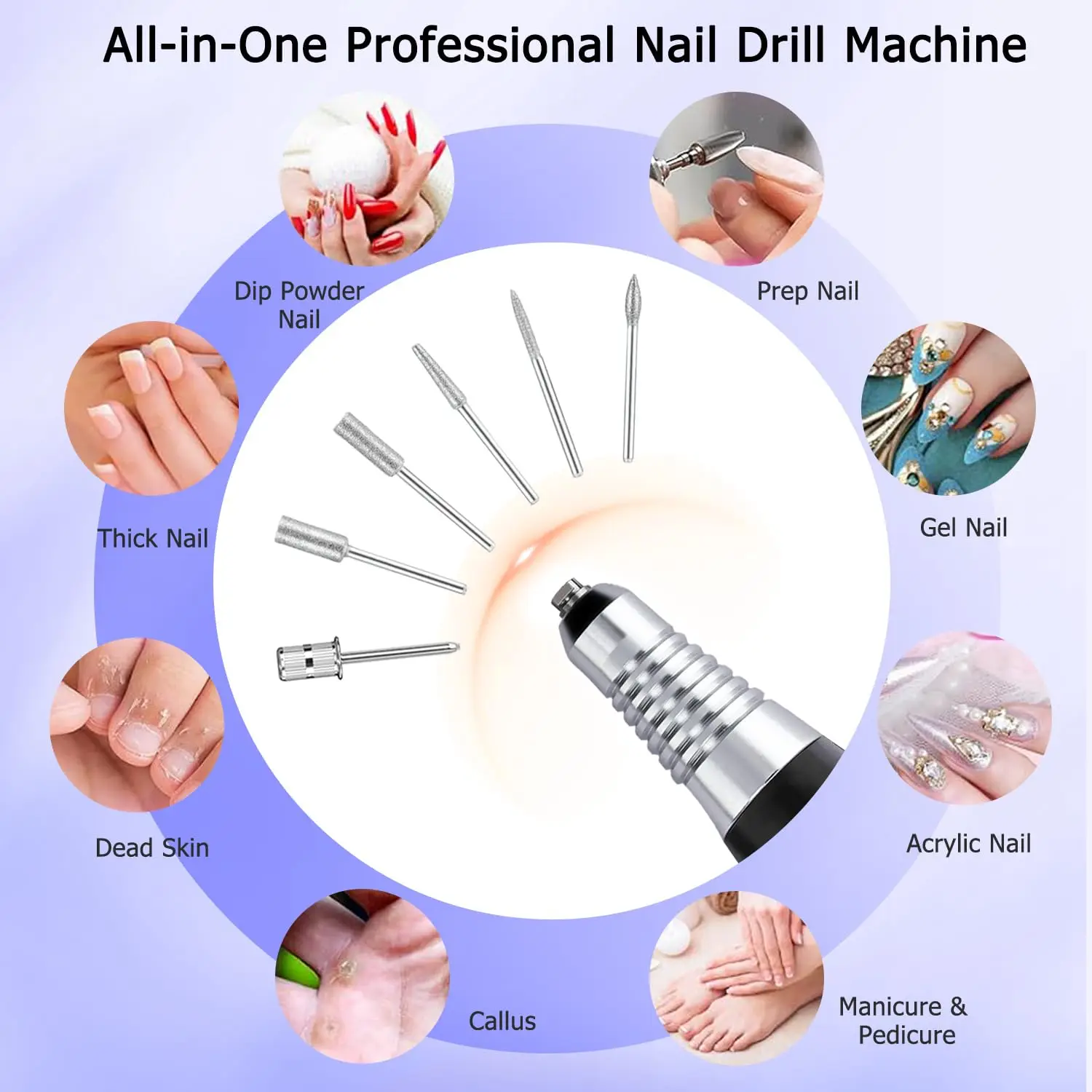 All-in-One Professional Nail Drill Machine

Dip Powder Nail

Prep Nail

Thick Nail

Gel Nail

Dead Skin

Acrylic Nail

Callus

Manicure & Pedicure