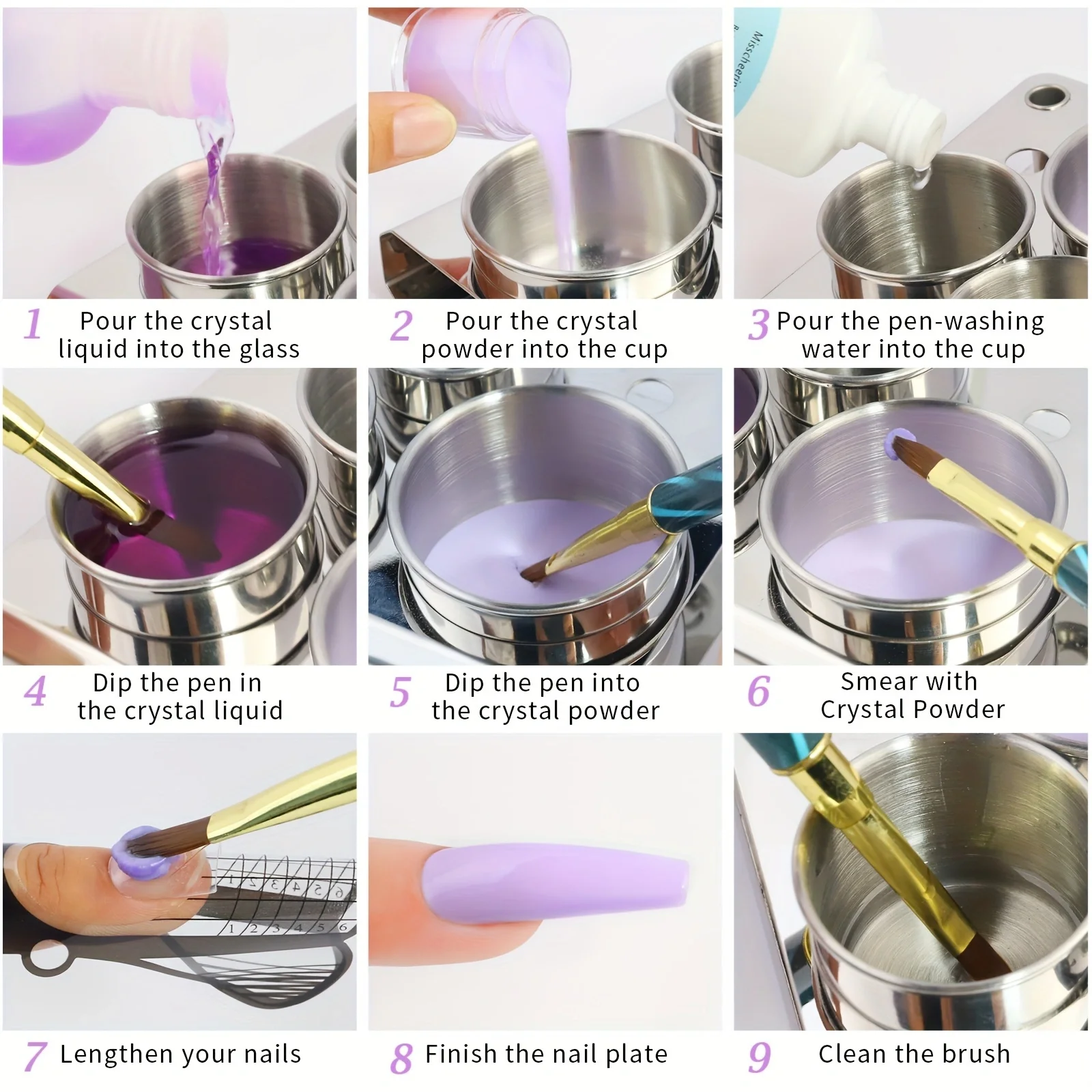 Misscheerin

1 Pour the crystal liquid into the glass

2 Pour the crystal powder into the cup

3 Pour the pen-washing water into the cup

4 Dip the pen in the crystal liquid

5 Dip the pen into the crystal powder

6 Smear with Crystal Powder

1 2 3 4 5 6
1 2 3 4 5 6

7 Lengthen your nails

8 Finish the nail plate

9 Clean the brush