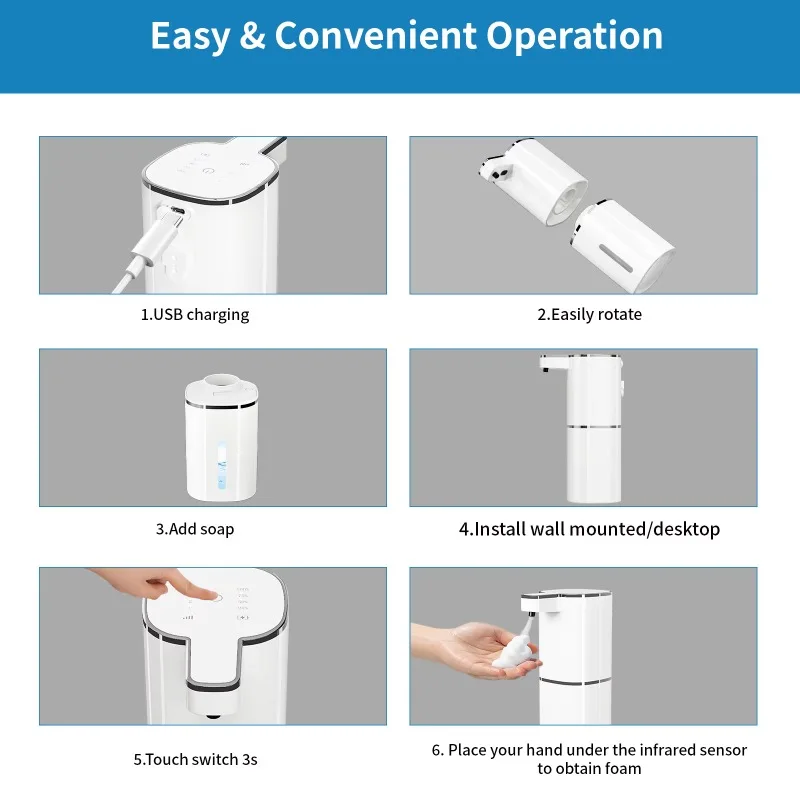 Easy & Convenient Operation

1.USB charging

2.Easily rotate

3.Add soap

4.Install wall mounted/desktop

5.Touch switch 3s

6. Place your hand under the infrared sensor to obtain foam