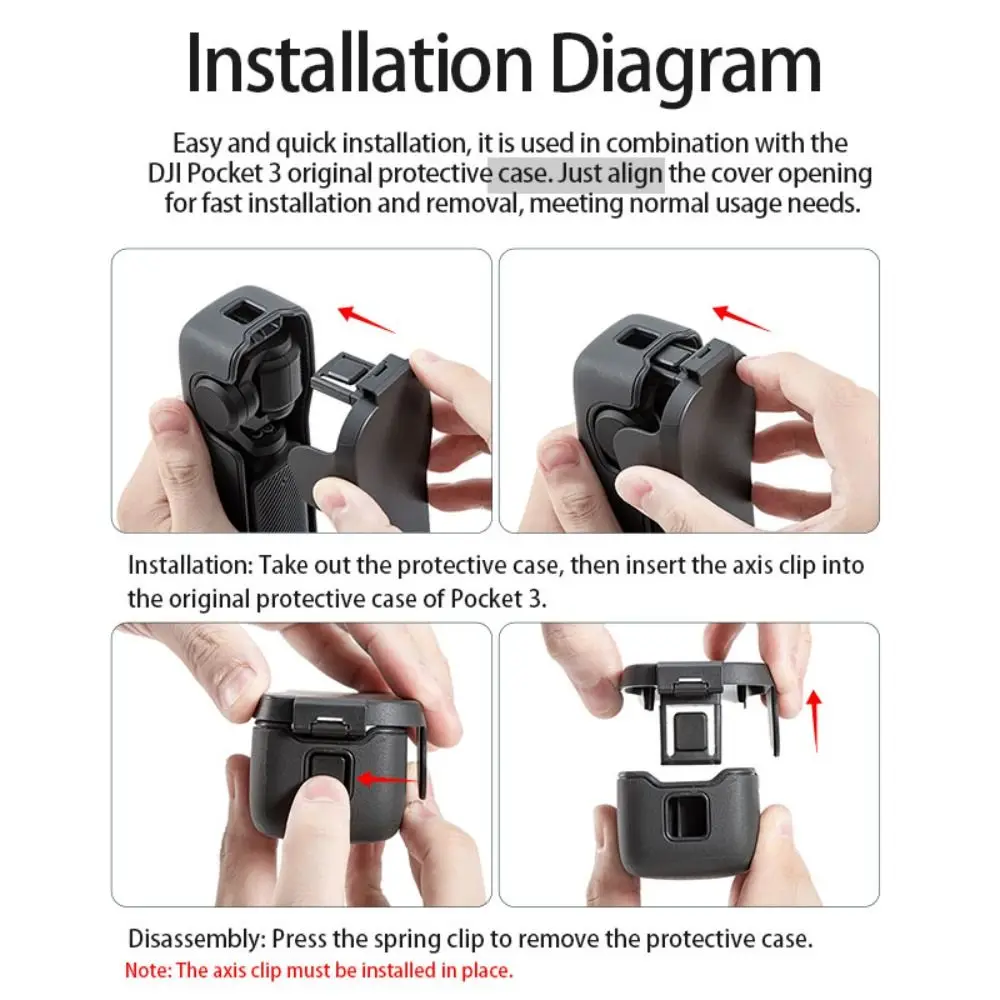 Installation Diagram

Easy and quick installation, it is used in combination with the DJI Pocket 3 original protective case. Just align the cover opening for fast installation and removal, meeting normal usage needs.

Installation: Take out the protective case, then insert the axis clip into the original protective case of Pocket 3.

Disassembly: Press the spring clip to remove the protective case.

Note: The axis clip must be installed in place.