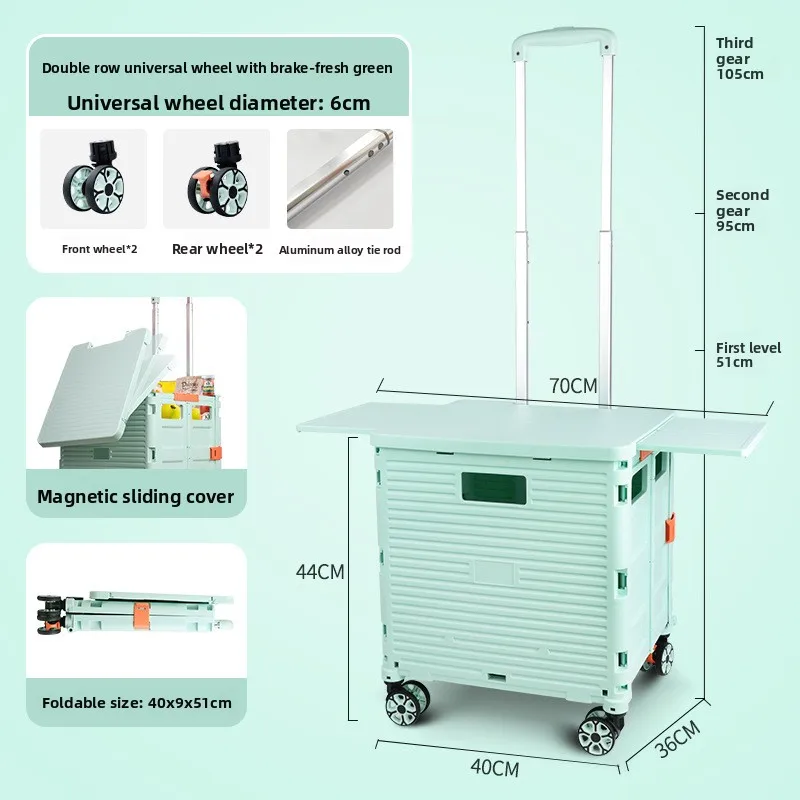 Double row universal wheel with brake-fresh green

Universal wheel diameter: 6cm

Front wheel*2

Rear wheel*2

Aluminum alloy tie rod

Magnetic sliding cover

Foldable size: 40x9x51cm

Third gear 105cm

Second gear 95cm

First level 51cm

70CM

44CM

40CM

36CM