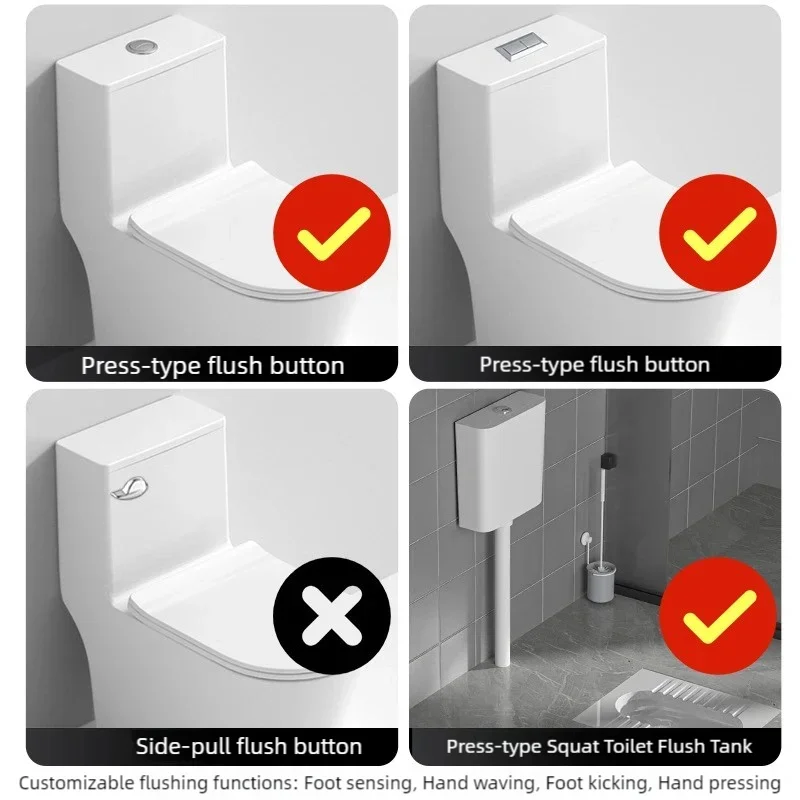 Press-type flush button

Press-type flush button

Side-pull flush button

Press-type Squat Toilet Flush Tank

Customizable flushing functions: Foot sensing, Hand waving, Foot kicking, Hand pressing