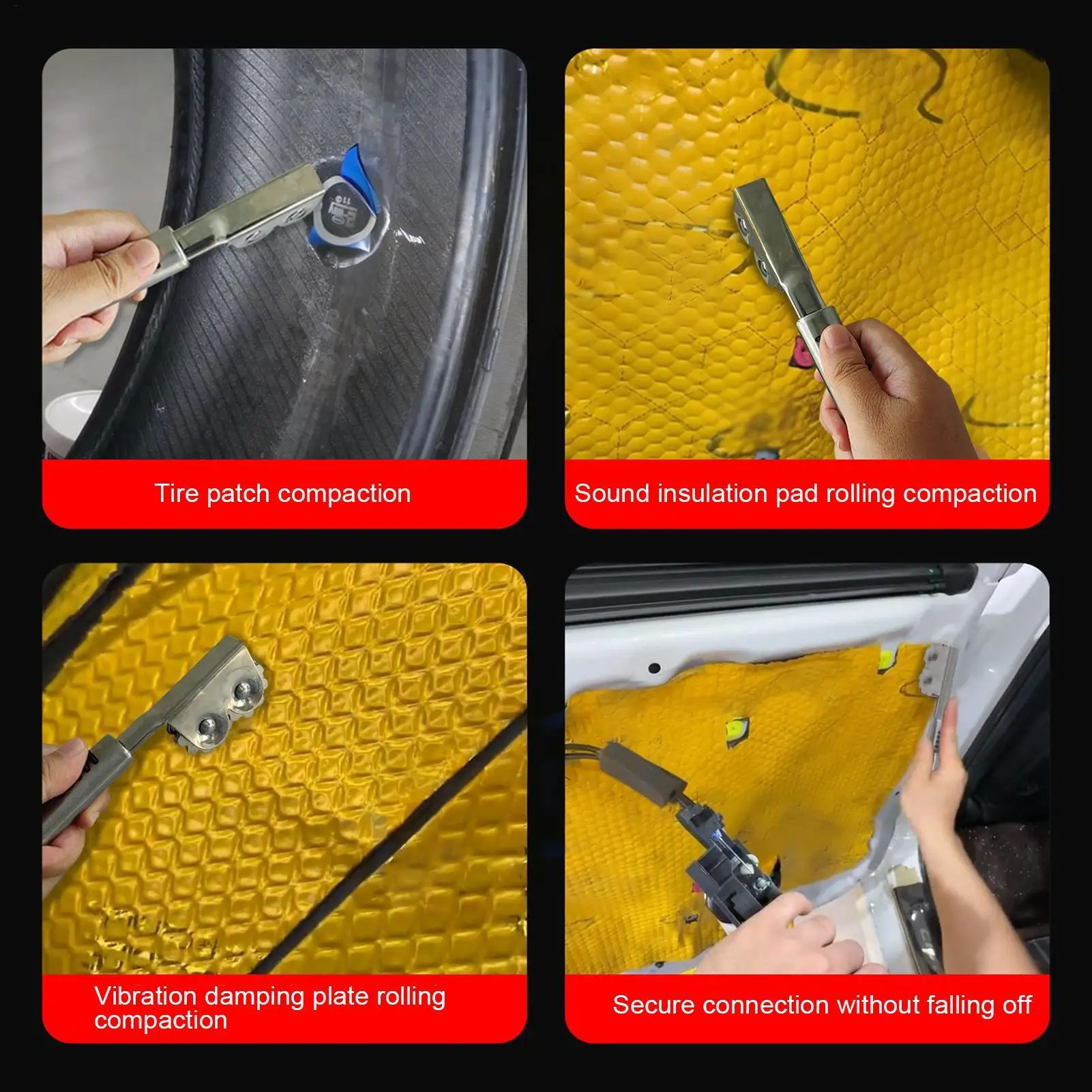 Tire patch compaction

Sound insulation pad rolling compaction

Vibration damping plate rolling compaction

Secure connection without falling off