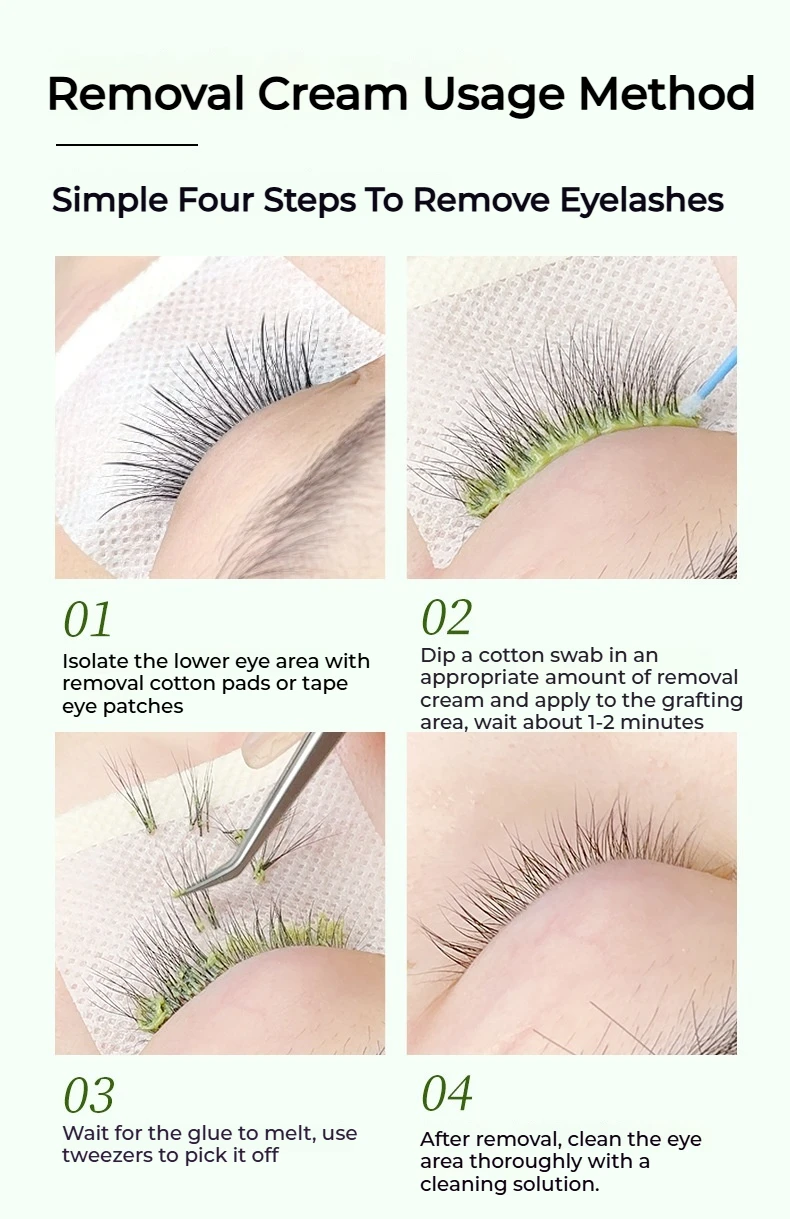 Removal Cream Usage Method

Simple Four Steps To Remove Eyelashes

01
Isolate the lower eye area with removal cotton pads or tape eye patches

02
Dip a cotton swab in an appropriate amount of removal cream and apply to the grafting area, wait about 1-2 minutes

03
Wait for the glue to melt, use tweezers to pick it off

04
After removal, clean the eye area thoroughly with a cleaning solution.