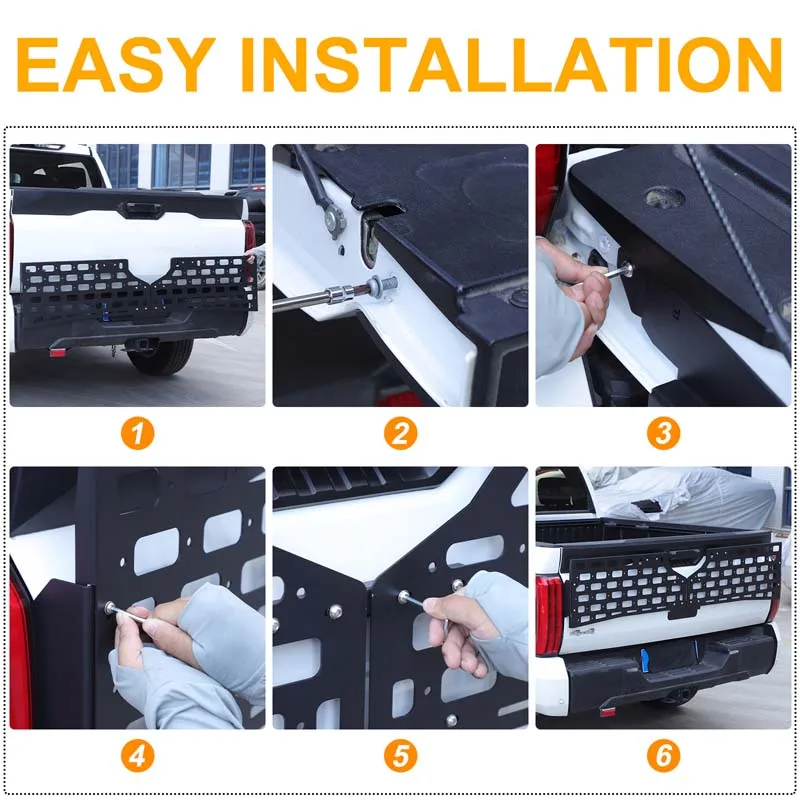 EASY INSTALLATION

1

2

3

4

5

6