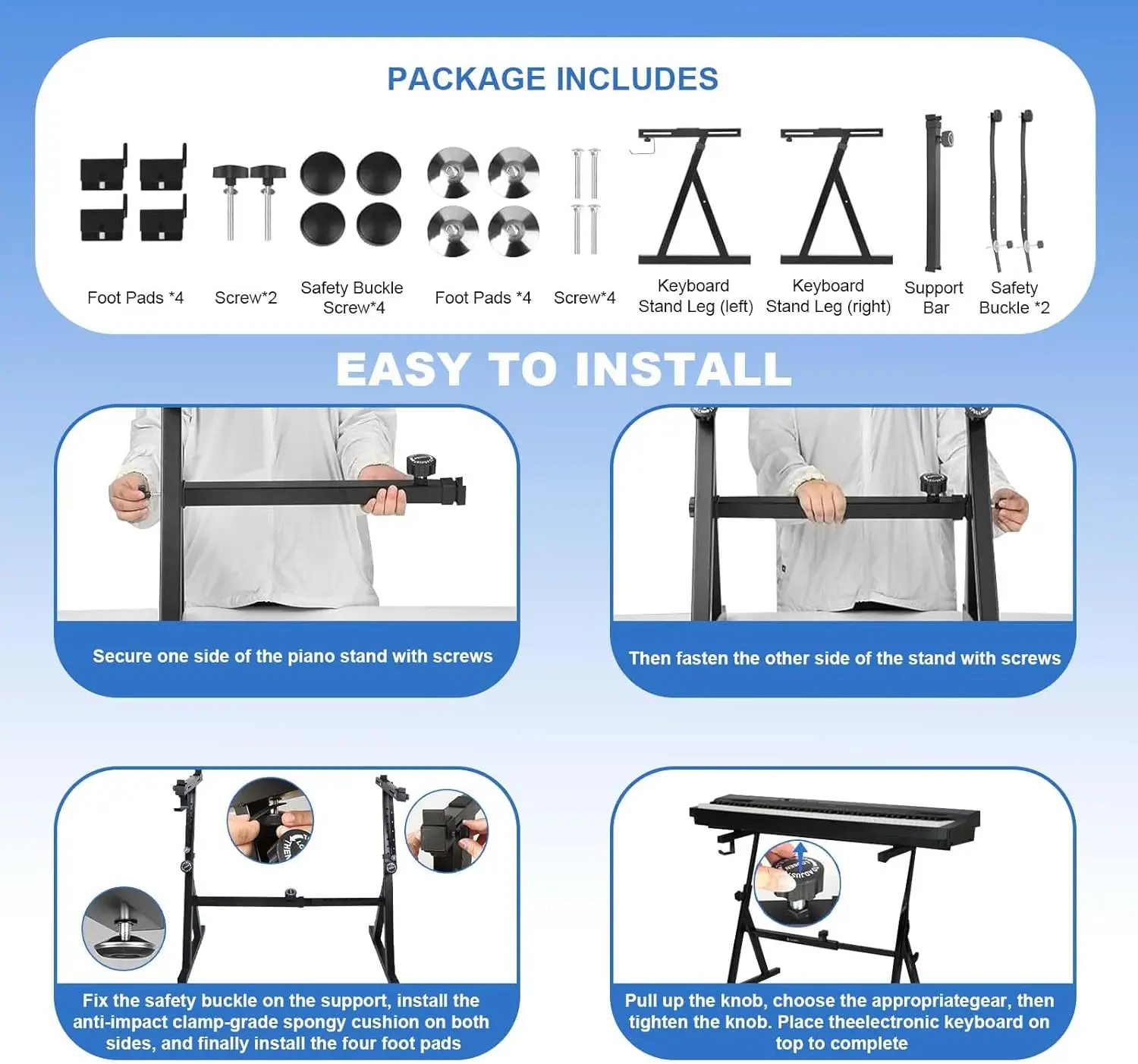 PACKAGE INCLUDES

Foot Pads *4

Screw*2

Safety Buckle Screw*4

Foot Pads *4

Screw*4

Keyboard Stand Leg (left)

Keyboard Stand Leg (right)

Support Bar

Safety Buckle *2

EASY TO INSTALL

Secure one side of the piano stand with screws

Then fasten the other side of the stand with screws

Fix the safety buckle on the support, install the anti-impact clamp-grade spongy cushion on both sides, and finally install the four foot pads

Pull up the knob, choose the appropriategear, then tighten the knob. Place theelectronic keyboard on top to complete