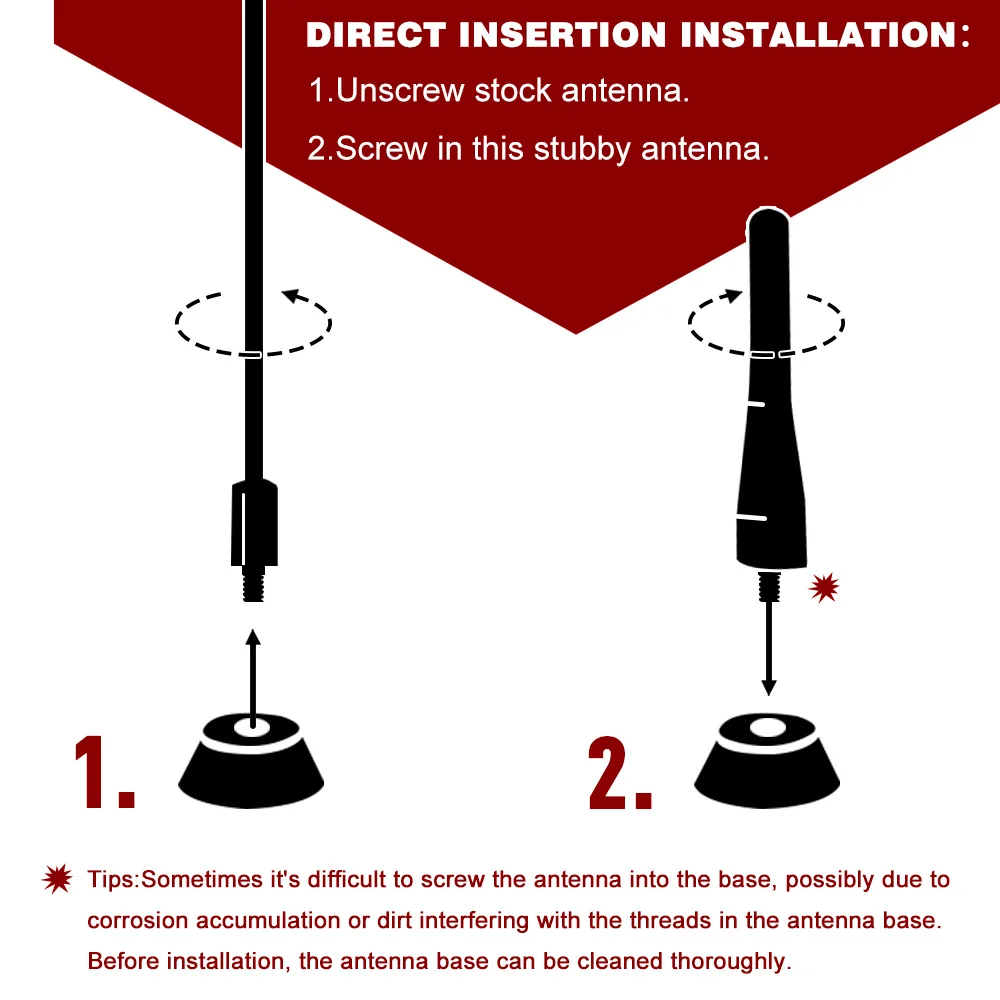 DIRECT INSERTION INSTALLATION:

1.Unscrew stock antenna.

2.Screw in this stubby antenna.

1.

2.

Tips:Sometimes it's difficult to screw the antenna into the base, possibly due to corrosion accumulation or dirt interfering with the threads in the antenna base. Before installation, the antenna base can be cleaned thoroughly.