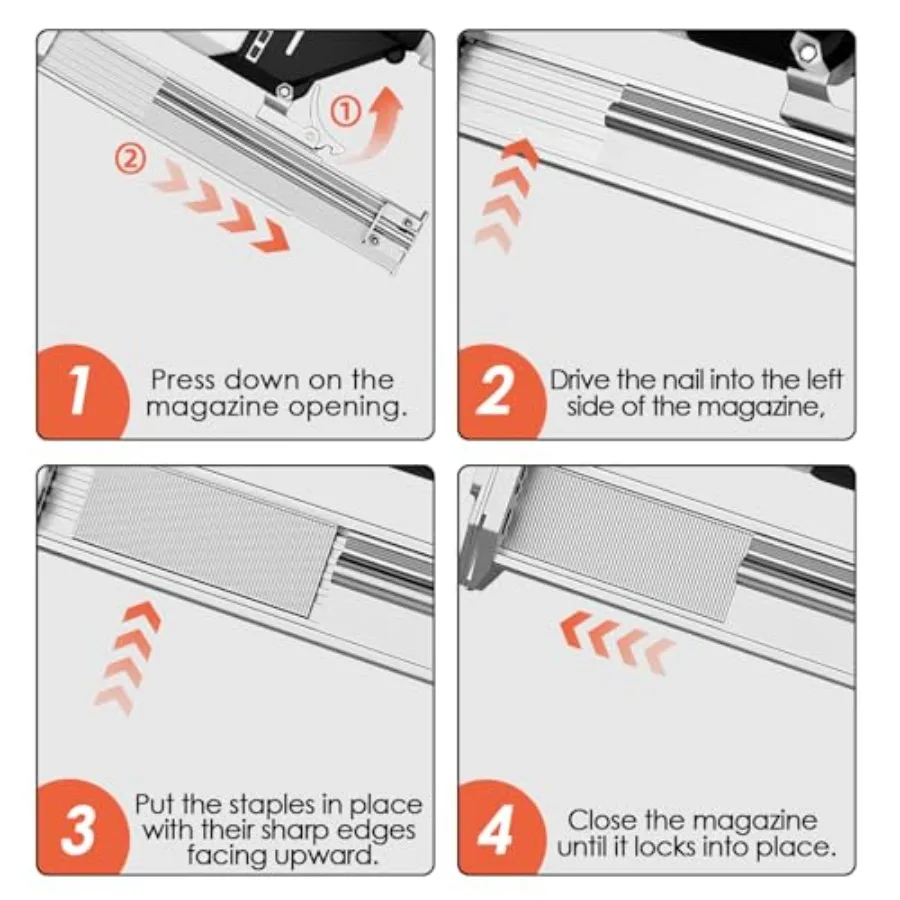 ①
②
1
Press down on the magazine opening.

2
Drive the nail into the left side of the magazine,

3
Put the staples in place with their sharp edges facing upward.

4
Close the magazine until it locks into place.