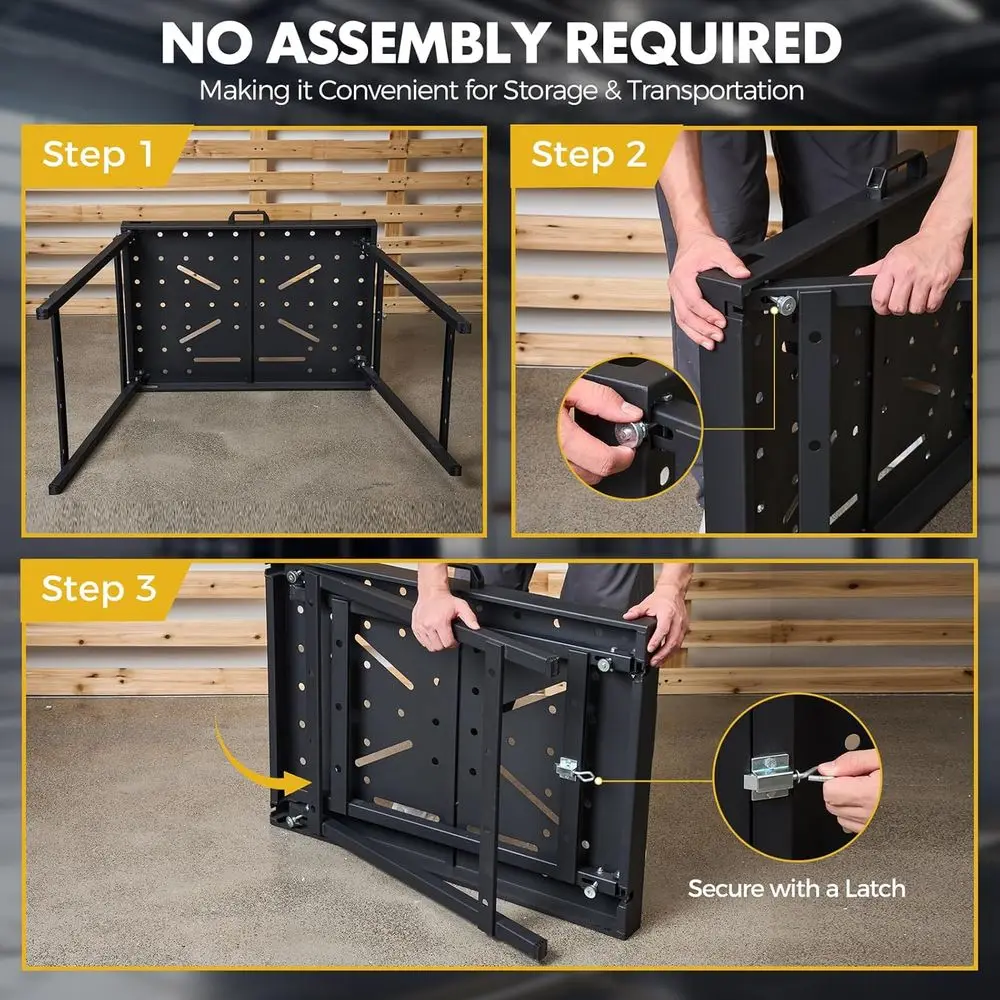 NO ASSEMBLY REQUIRED

Making it Convenient for Storage & Transportation

Step 1

Step 2

Step 3

Secure with a Latch