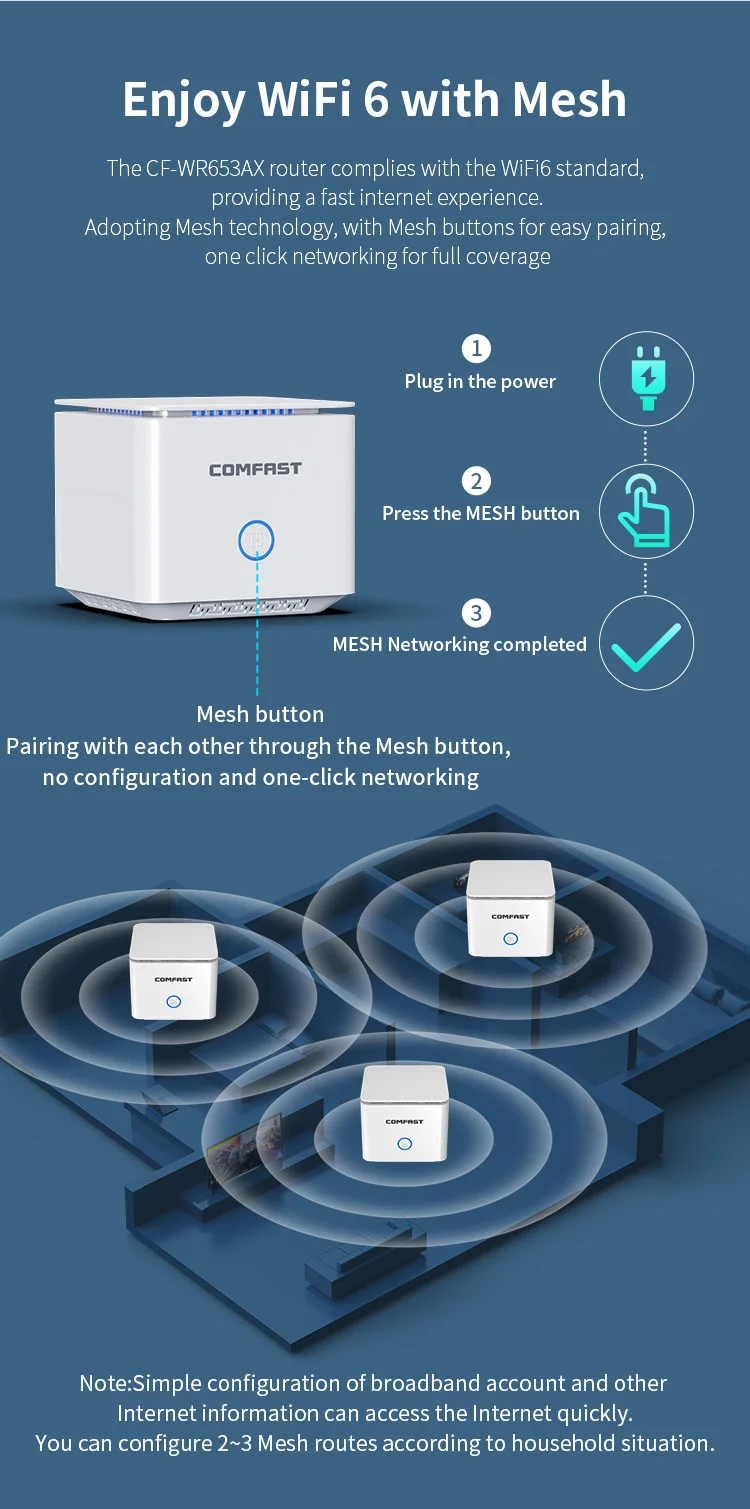 Enjoy WiFi 6 with Mesh

The CF-WR653AX router complies with the WiFi6 standard, providing a fast internet experience.
Adopting Mesh technology, with Mesh buttons for easy pairing, one click networking for full coverage

COMFAST

1
Plug in the power

2
Press the MESH button

3
MESH Networking completed

Mesh button
Pairing with each other through the Mesh button, no configuration and one-click networking

COMFAST

COMFAST

COMFAST

Note:Simple configuration of broadband account and other Internet information can access the Internet quickly.
You can configure 2~3 Mesh routes according to household situation.