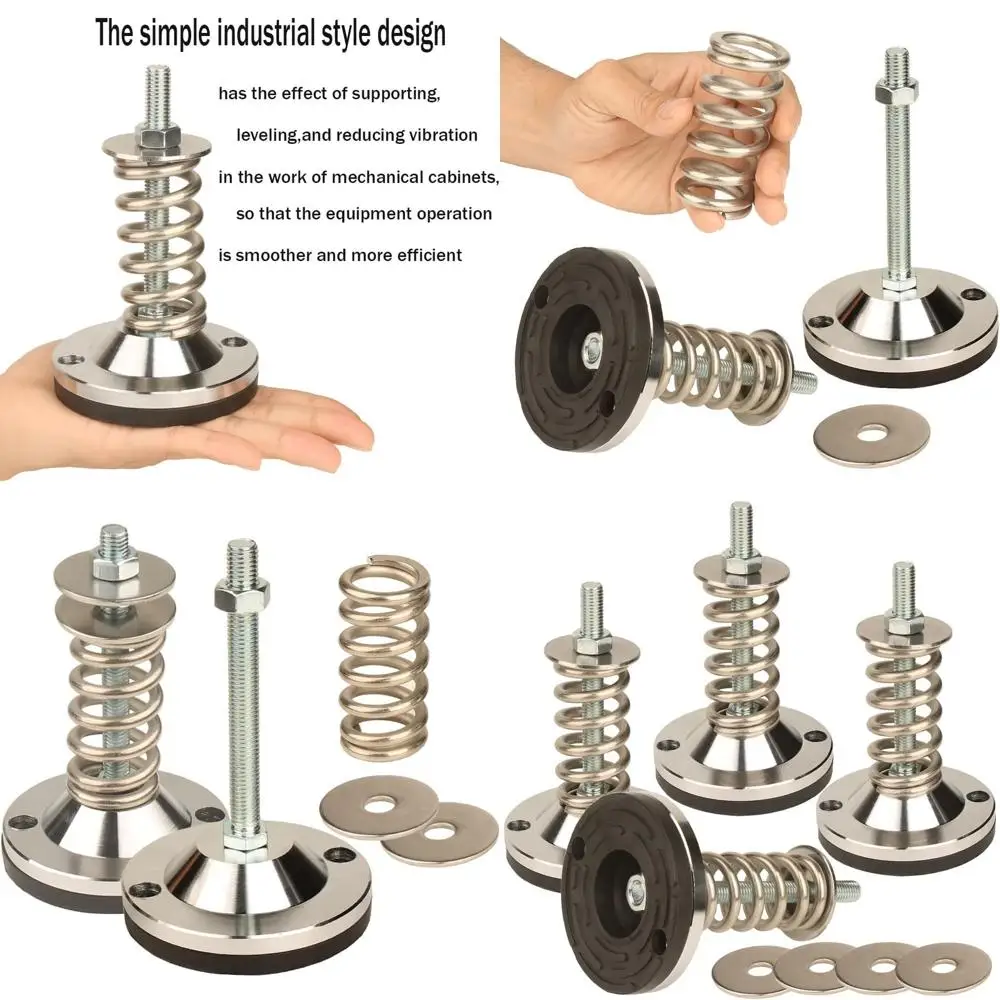 The simple industrial style design

has the effect of supporting, leveling,and reducing vibration in the work of mechanical cabinets, so that the equipment operation is smoother and more efficient