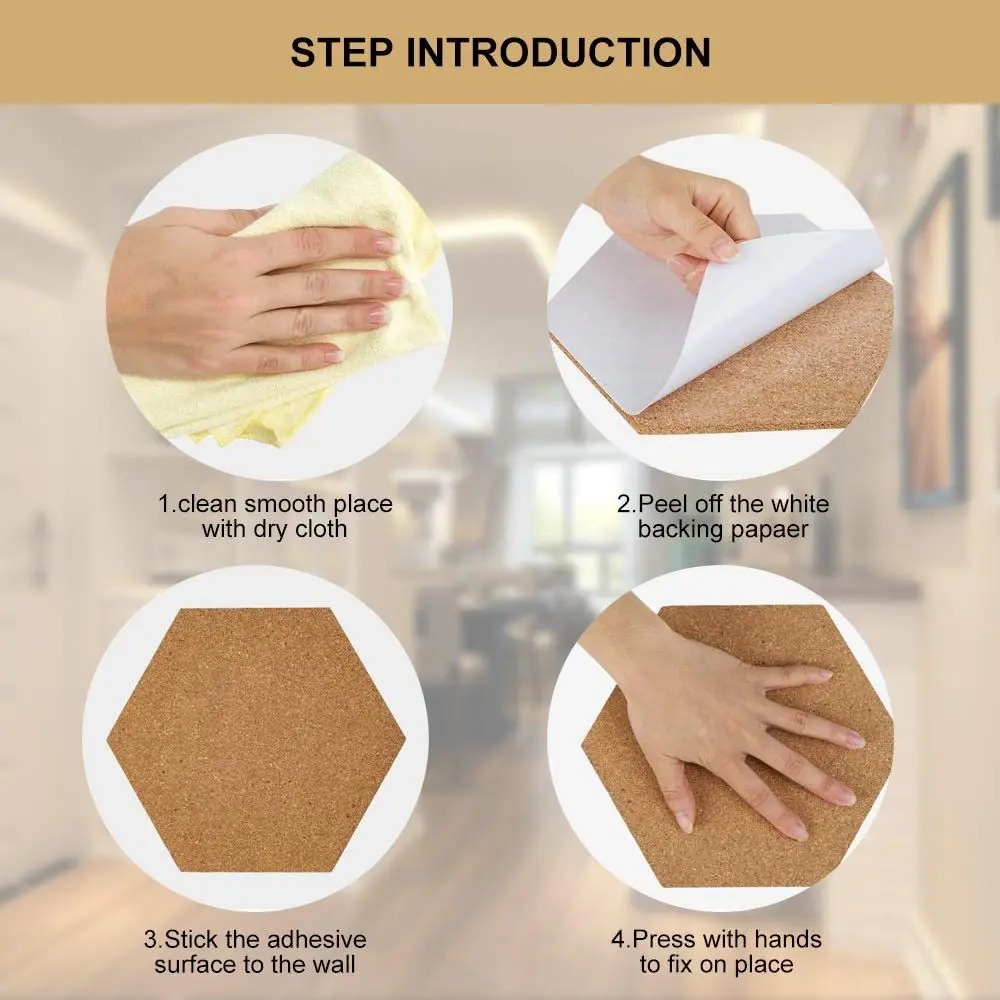 STEP INTRODUCTION

1.clean smooth place with dry cloth

2.Peel off the white backing papaer

3.Stick the adhesive surface to the wall

4.Press with hands to fix on place