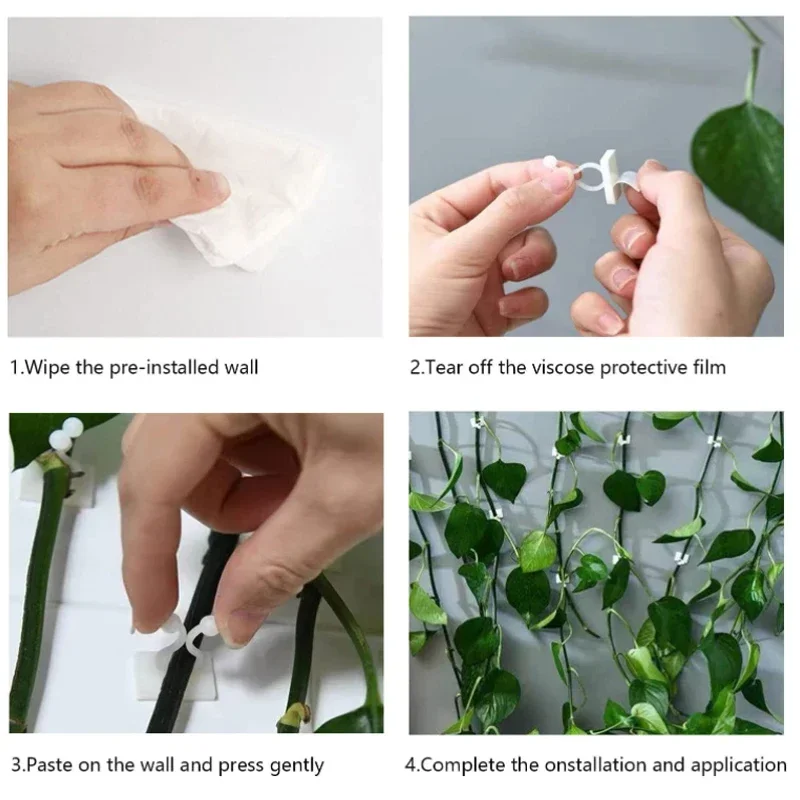 1.Wipe the pre-installed wall

2.Tear off the viscose protective film

3.Paste on the wall and press gently

4.Complete the onstallation and application