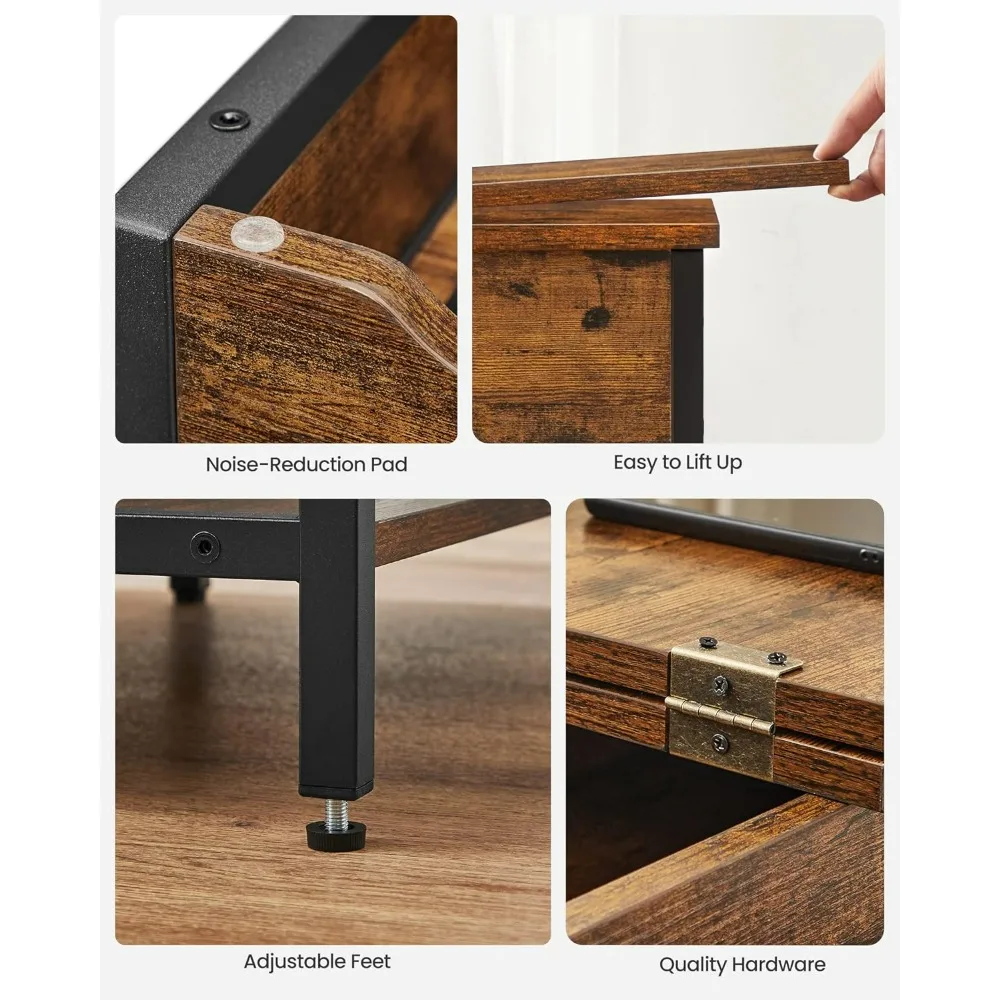 Noise-Reduction Pad

Easy to Lift Up

Adjustable Feet

Quality Hardware