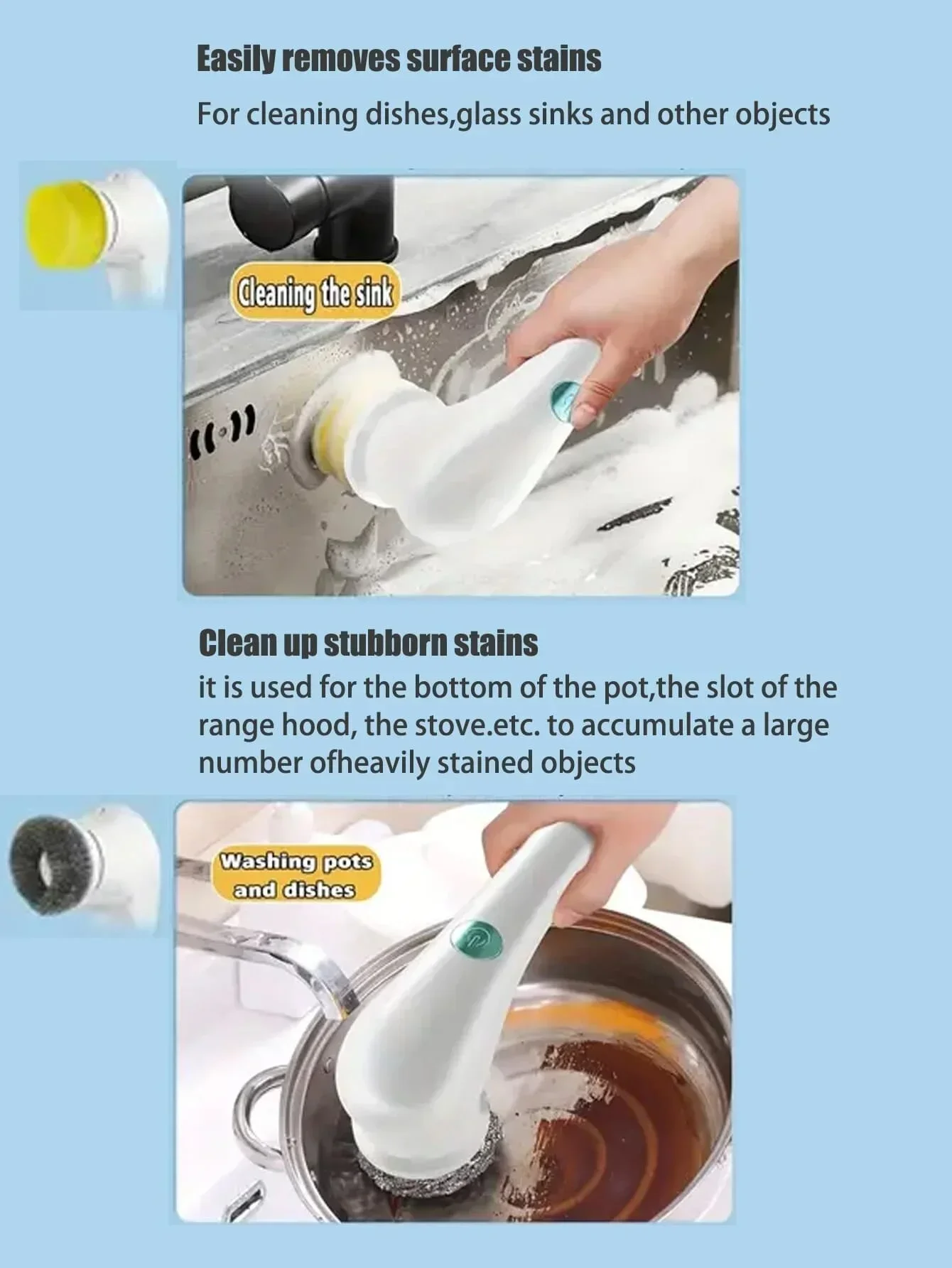 Easily removes surface stains

For cleaning dishes,glass sinks and other objects

Cleaning the sink

Clean up stubborn stains

it is used for the bottom of the pot,the slot of the range hood, the stove.etc. to accumulate a large number ofheavily stained objects

Washing pots and dishes