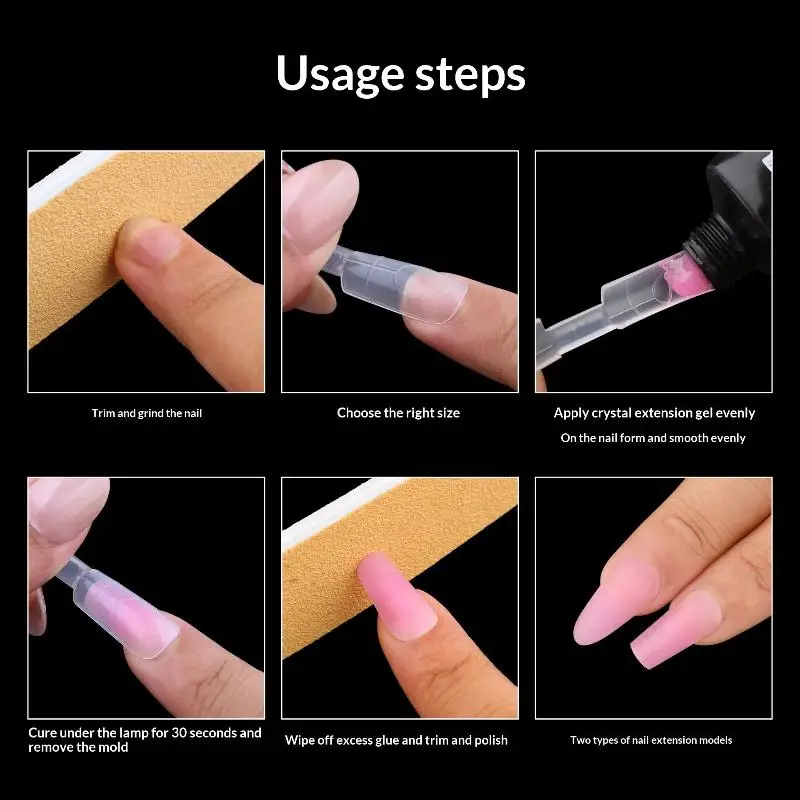 Usage steps

Trim and grind the nail

Choose the right size

Apply crystal extension gel evenly
On the nail form and smooth evenly

Cure under the lamp for 30 seconds and remove the mold

Wipe off excess glue and trim and polish

Two types of nail extension models