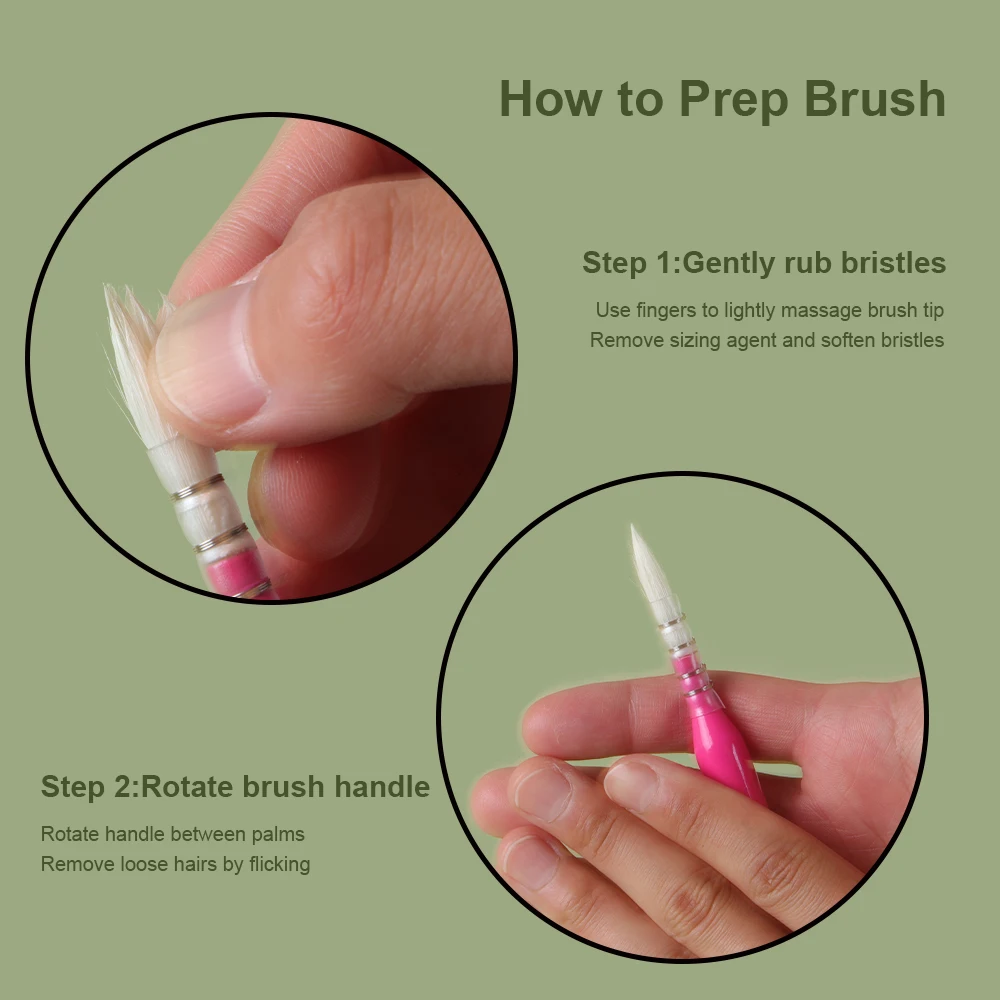 How to Prep Brush

Step 1:Gently rub bristles

Use fingers to lightly massage brush tip
Remove sizing agent and soften bristles

Step 2:Rotate brush handle

Rotate handle between palms
Remove loose hairs by flicking