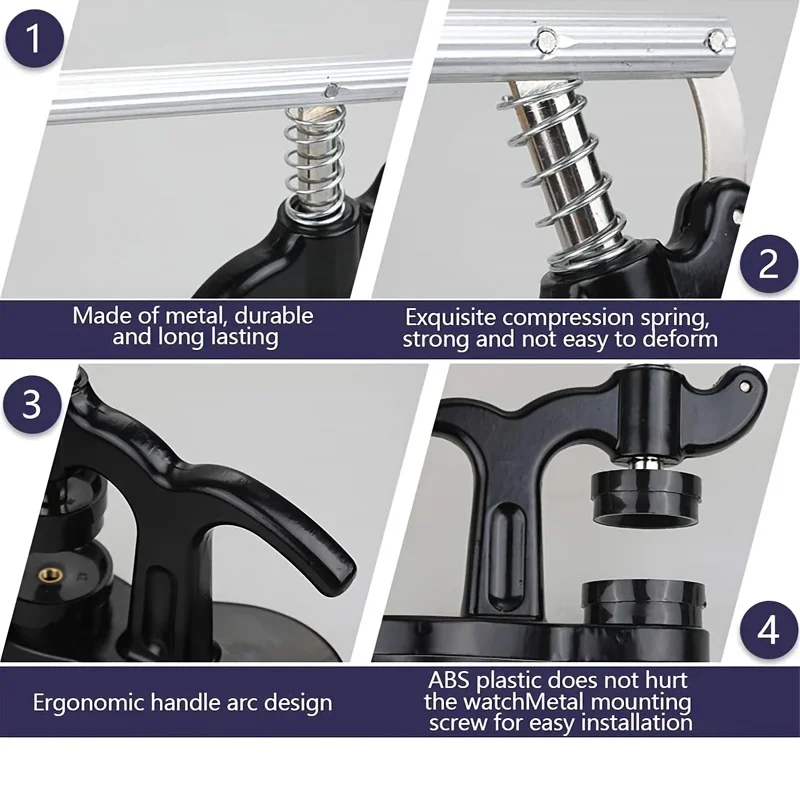 1

2

Made of metal, durable and long lasting

Exquisite compression spring, strong and not easy to deform

3

4

Ergonomic handle arc design

ABS plastic does not hurt the watchMetal mounting screw for easy installation