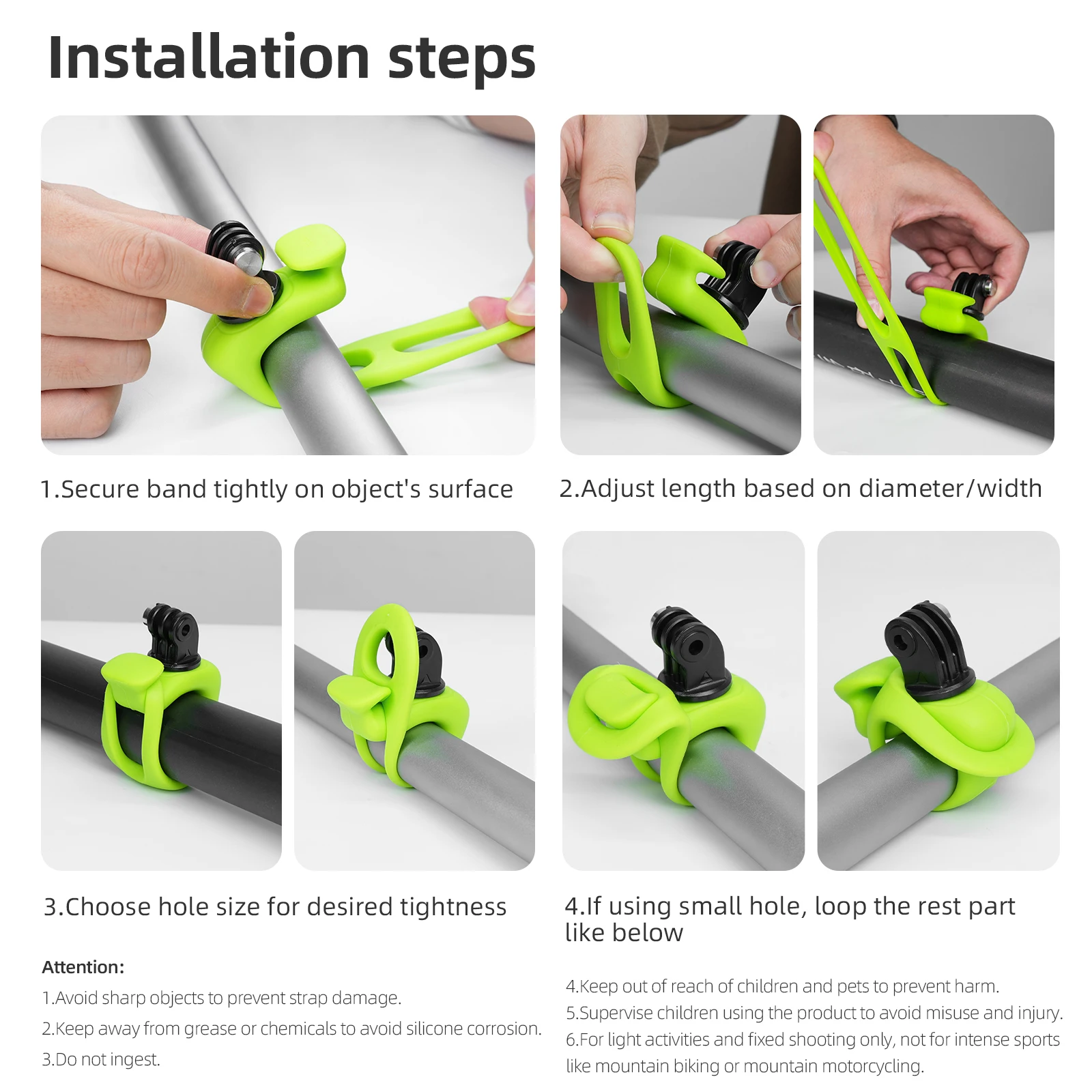 Installation steps

1.Secure band tightly on object's surface

2.Adjust length based on diameter/width

3.Choose hole size for desired tightness

4.If using small hole, loop the rest part like below

Attention:
1.Avoid sharp objects to prevent strap damage.
2.Keep away from grease or chemicals to avoid silicone corrosion.
3.Do not ingest.

4.Keep out of reach of children and pets to prevent harm.
5.Supervise children using the product to avoid misuse and injury.
6.For light activities and fixed shooting only, not for intense sports like mountain biking or mountain motorcycling.