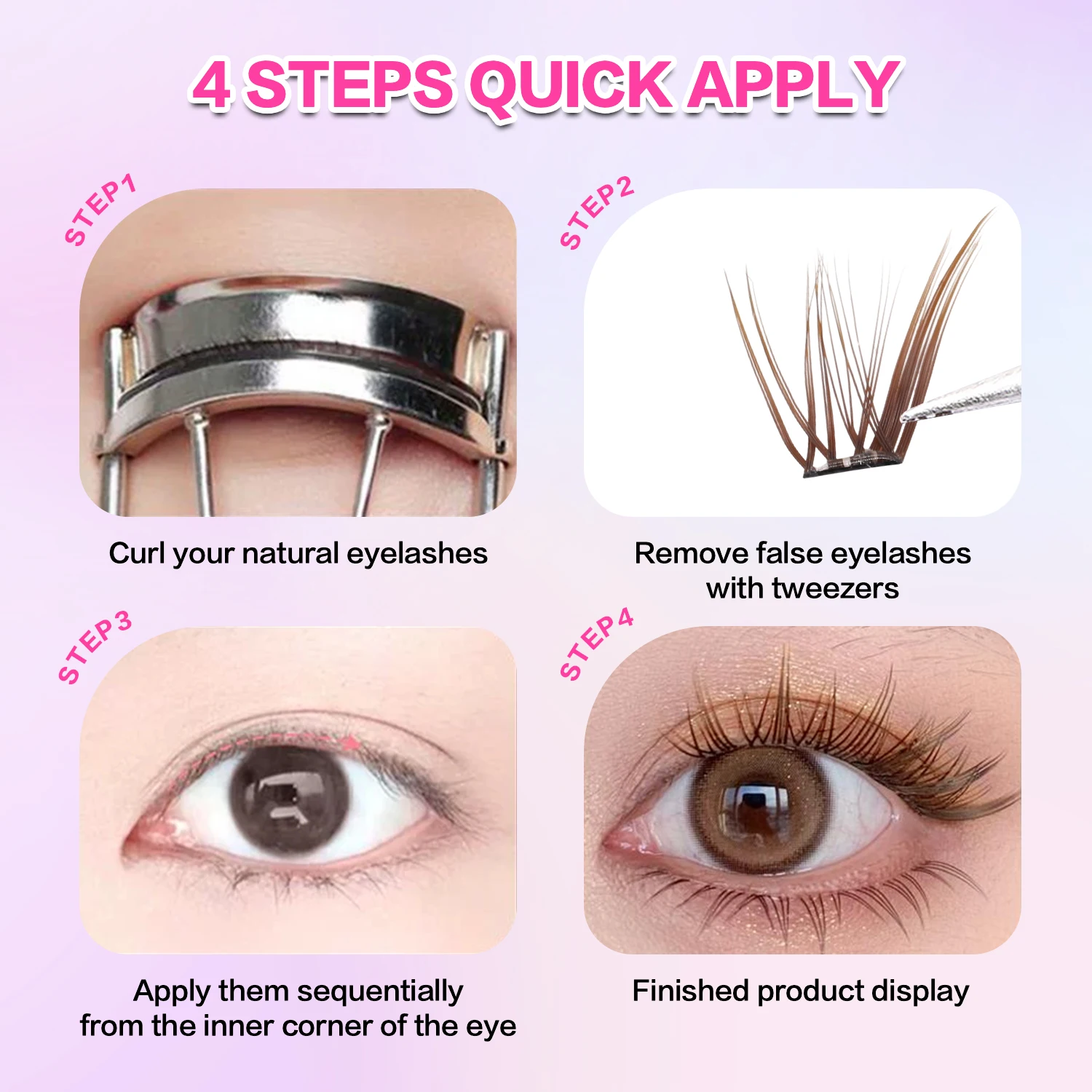 4 STEPS QUICK APPLY

STEP1

Curl your natural eyelashes

STEP2

Remove false eyelashes with tweezers

STEP3

Apply them sequentially from the inner corner of the eye

STEP4

Finished product display