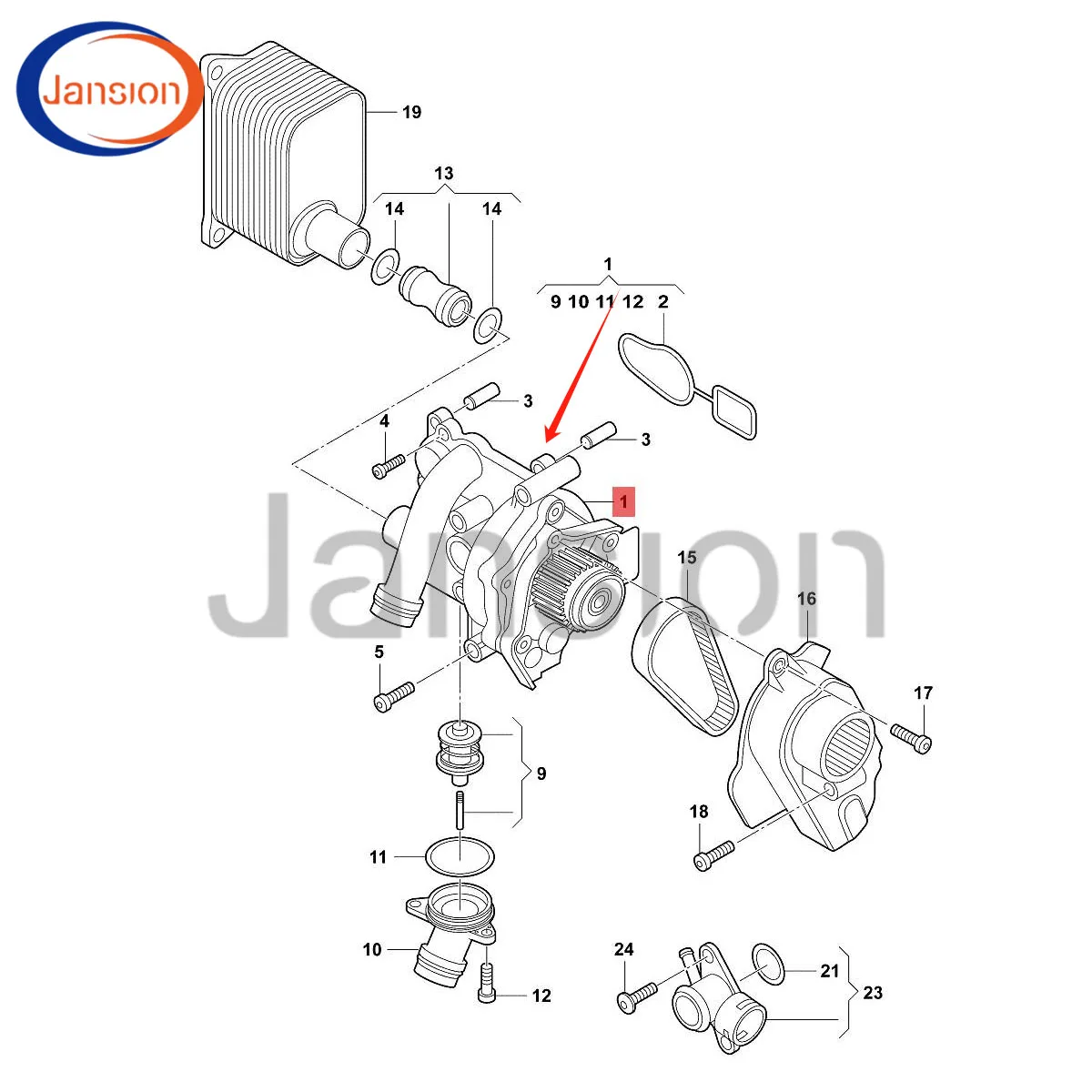 Jansion

19

13

14

14

1

9 10 11 12 2

3

4

3

1

Jansion

15

16

5

17

9

18

11

10

12

24

21

23