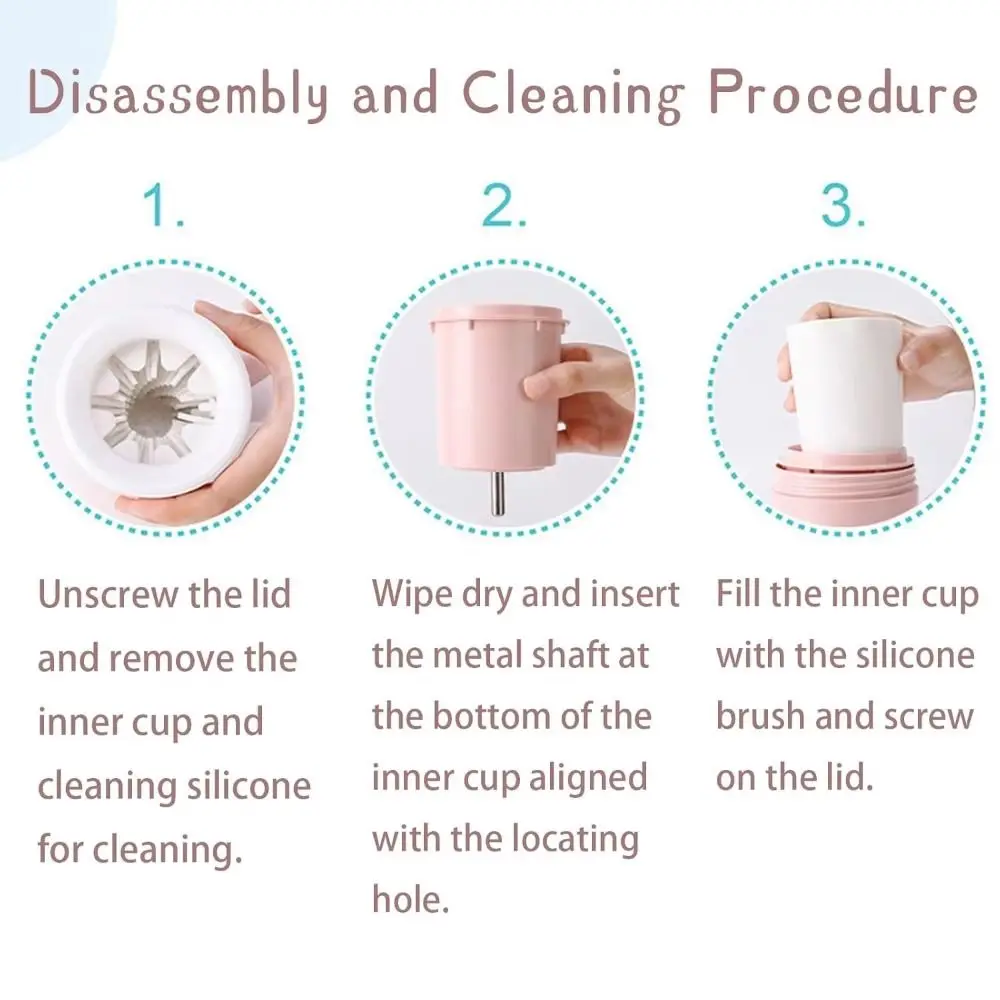 Disassembly and Cleaning Procedure

1.

Unscrew the lid and remove the inner cup and cleaning silicone for cleaning.

2.

Wipe dry and insert the metal shaft at the bottom of the inner cup aligned with the locating hole.

3.

Fill the inner cup with the silicone brush and screw on the lid.