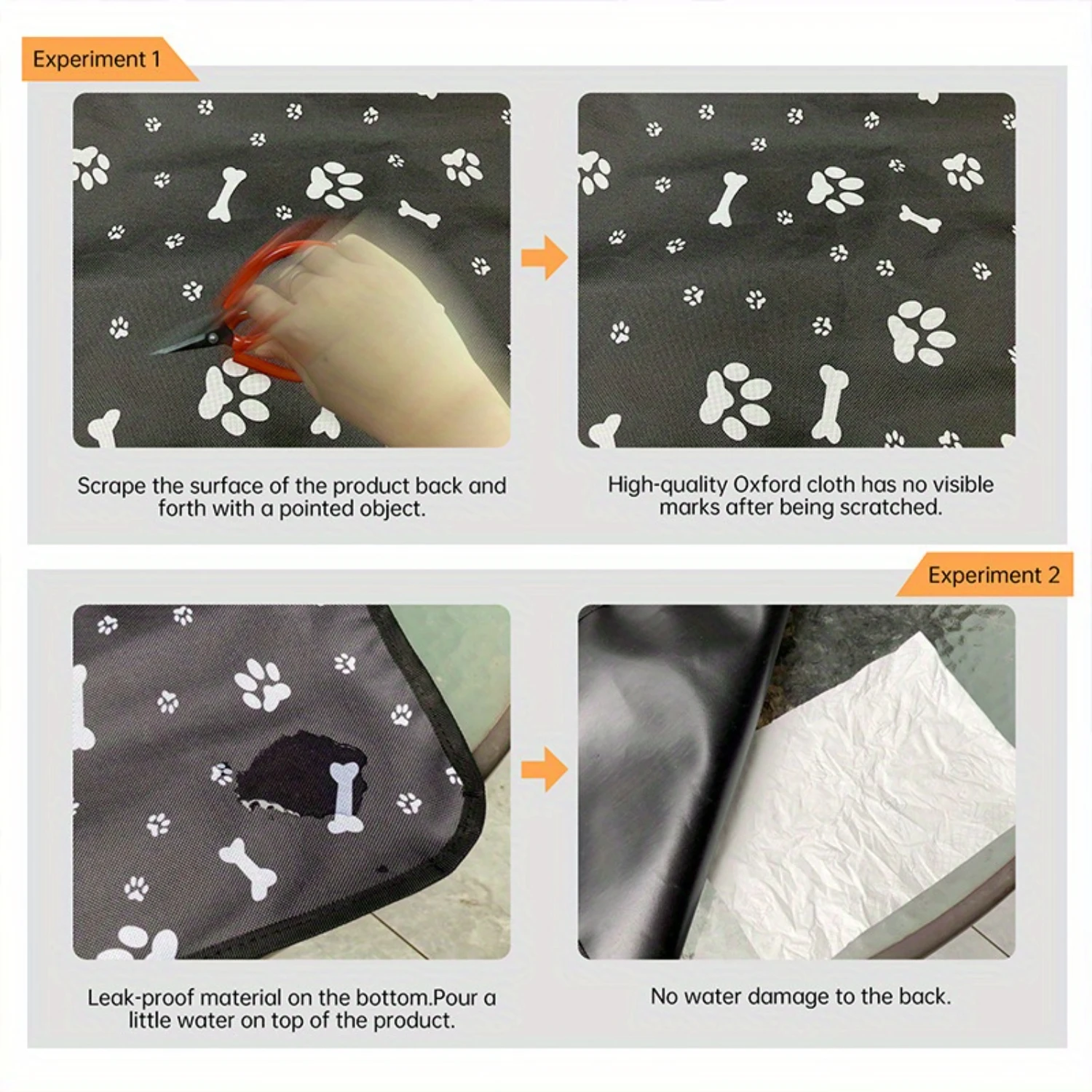 Experiment 1

Scrape the surface of the product back and forth with a pointed object.

High-quality Oxford cloth has no visible marks after being scratched.

Experiment 2

Leak-proof material on the bottom.Pour a little water on top of the product.

No water damage to the back.