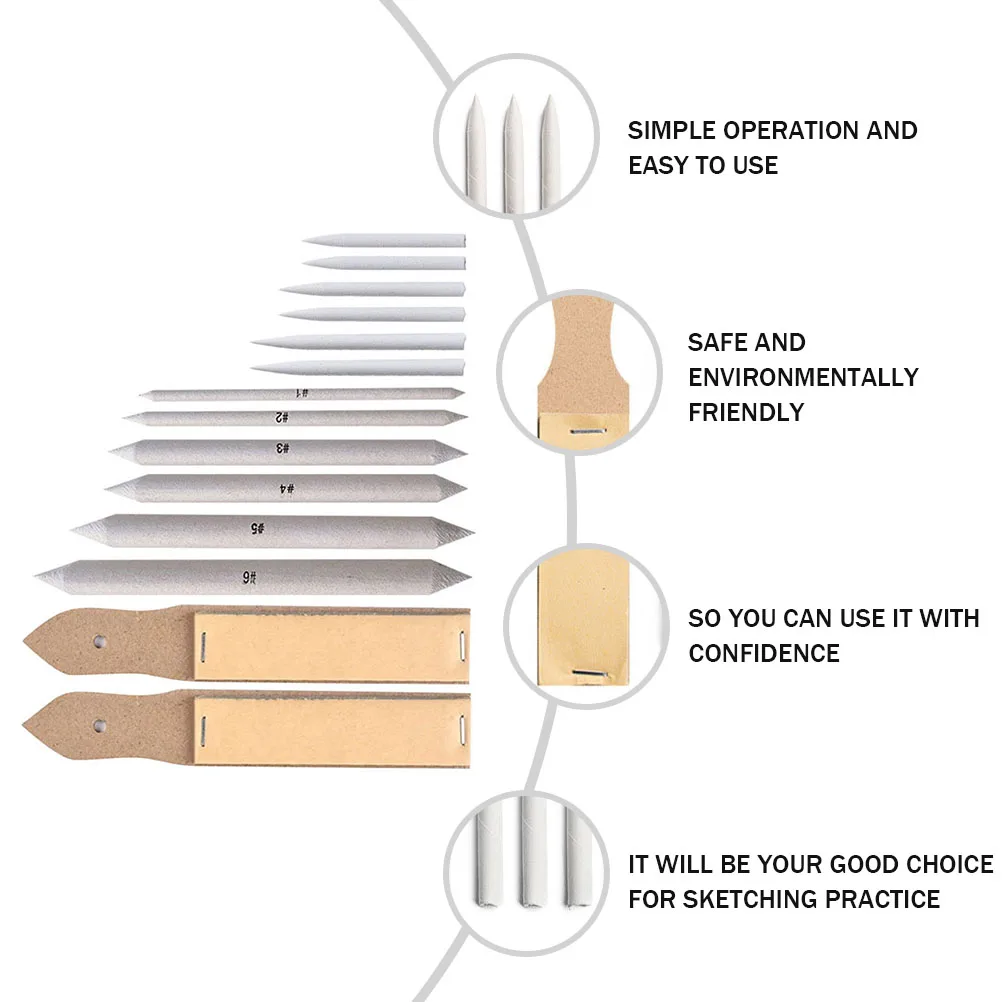 #1
#2
#3
#4
#5
#6

SIMPLE OPERATION AND EASY TO USE

SAFE AND ENVIRONMENTALLY FRIENDLY

SO YOU CAN USE IT WITH CONFIDENCE

IT WILL BE YOUR GOOD CHOICE FOR SKETCHING PRACTICE