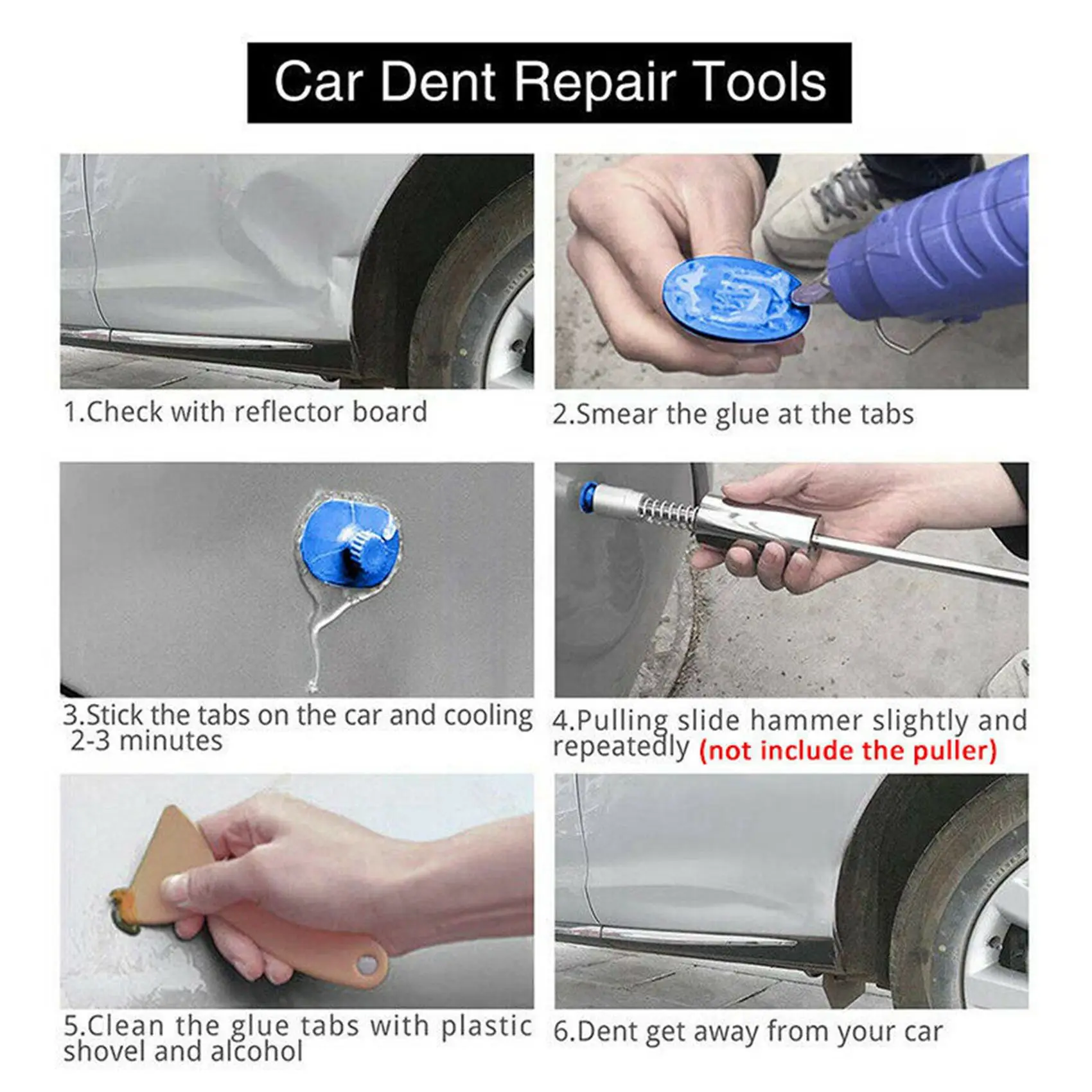 Car Dent Repair Tools

1.Check with reflector board

2.Smear the glue at the tabs

3.Stick the tabs on the car and cooling 2-3 minutes

4.Pulling slide hammer slightly and repeatedly (not include the puller)

5.Clean the glue tabs with plastic shovel and alcohol

6.Dent get away from your car