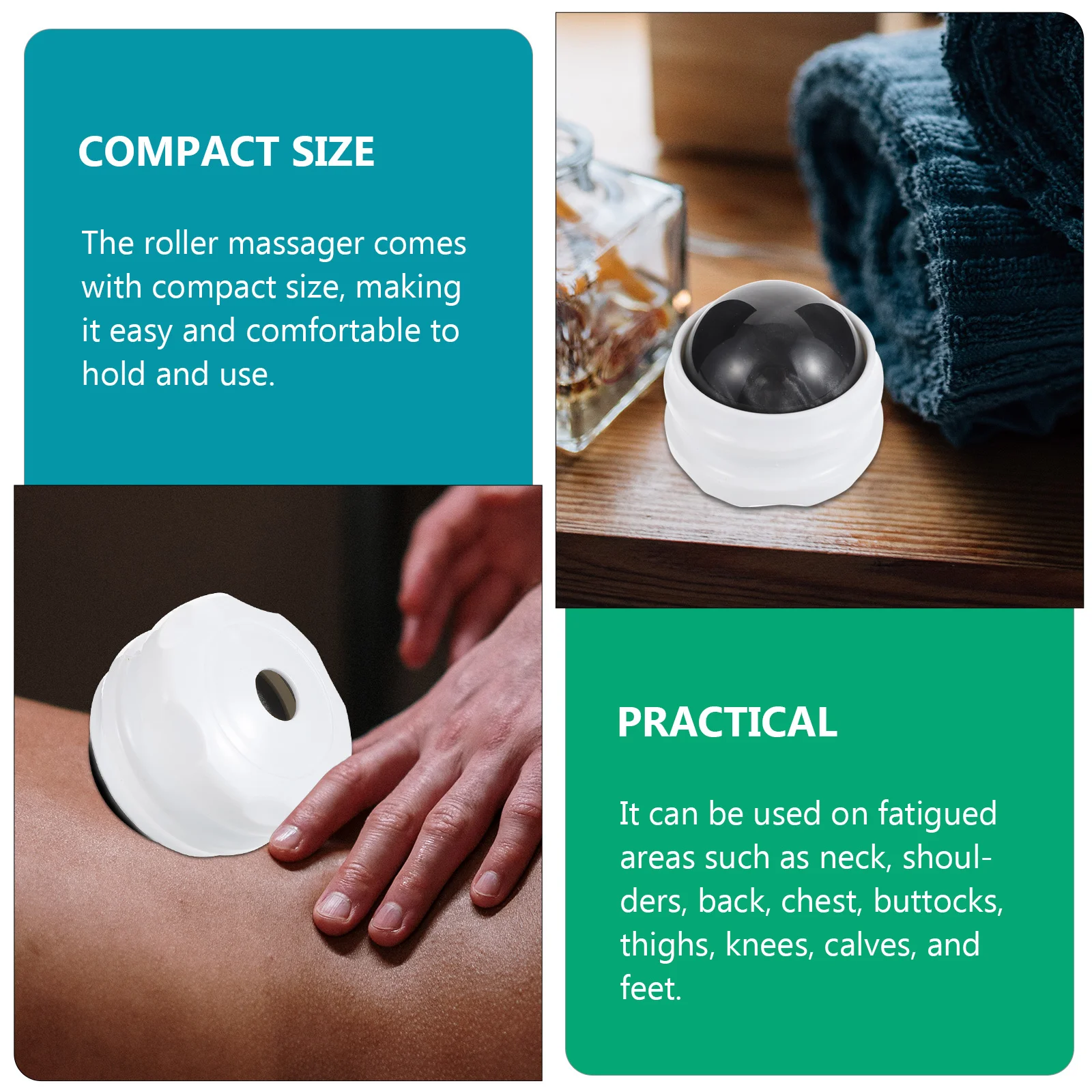 COMPACT SIZE

The roller massager comes with compact size, making it easy and comfortable to hold and use.

PRACTICAL

It can be used on fatigued areas such as neck, shoulders, back, chest, buttocks, thighs, knees, calves, and feet.