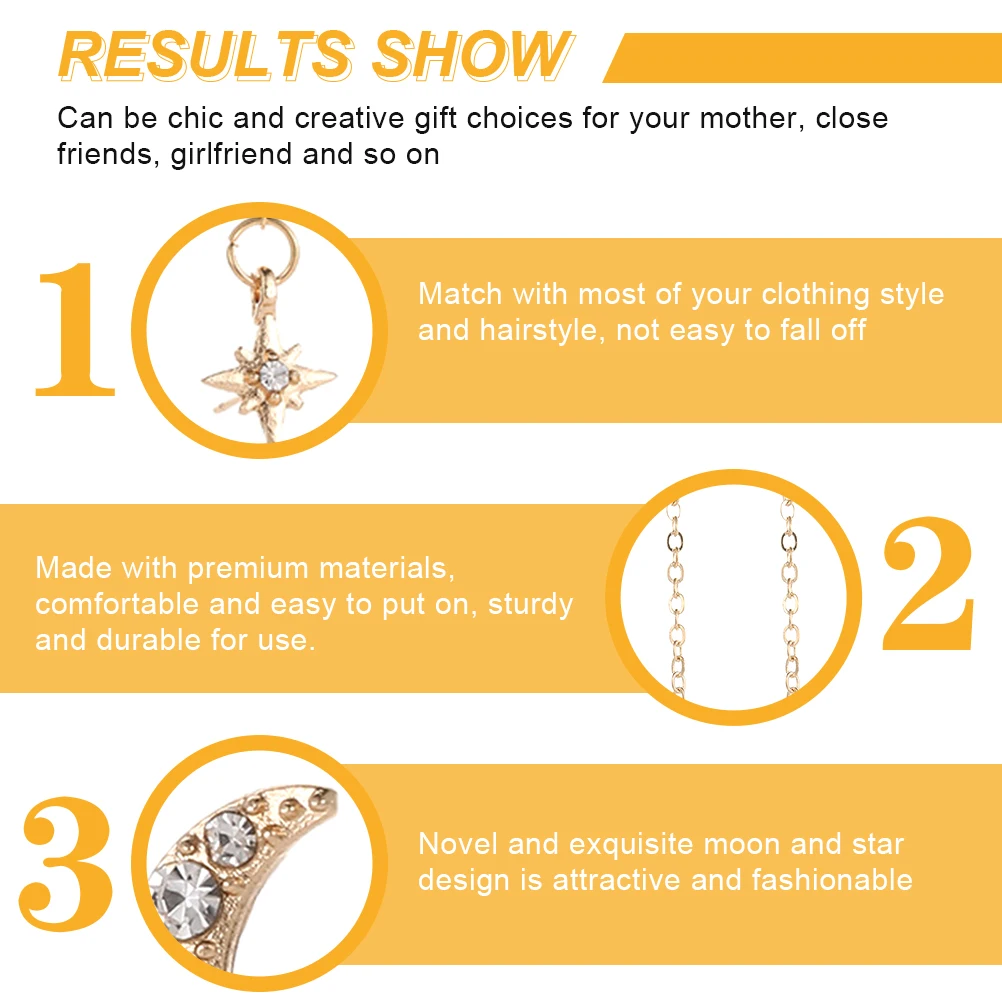 RESULTS SHOW

Can be chic and creative gift choices for your mother, close friends, girlfriend and so on

1

Match with most of your clothing style and hairstyle, not easy to fall off

Made with premium materials, comfortable and easy to put on, sturdy and durable for use.

2

3

Novel and exquisite moon and star design is attractive and fashionable