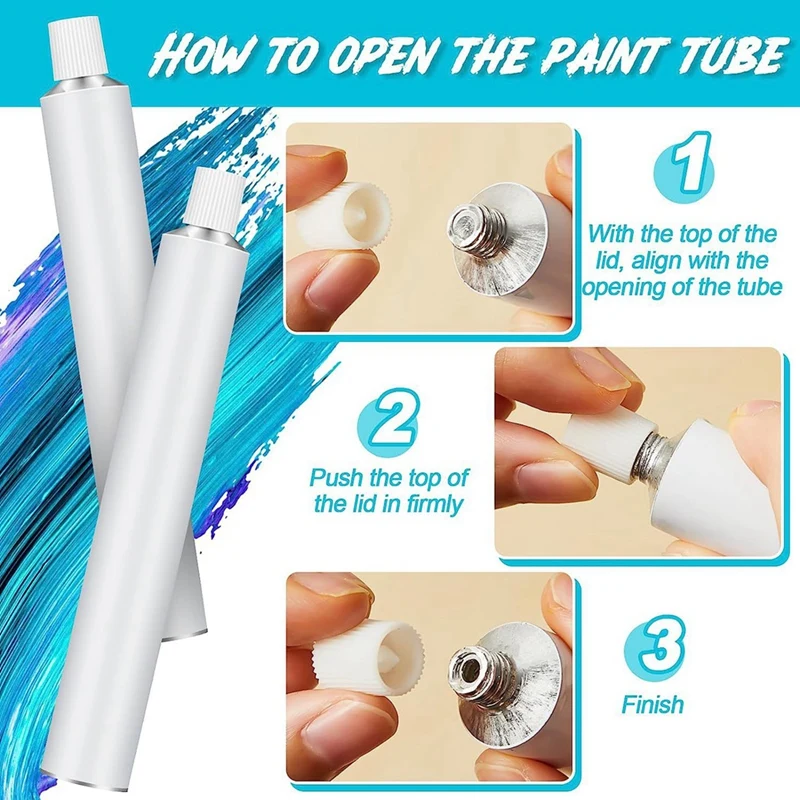 HOW TO OPEN THE PAINT TUBE

1

With the top of the lid, align with the opening of the tube

2

Push the top of the lid in firmly

3

Finish