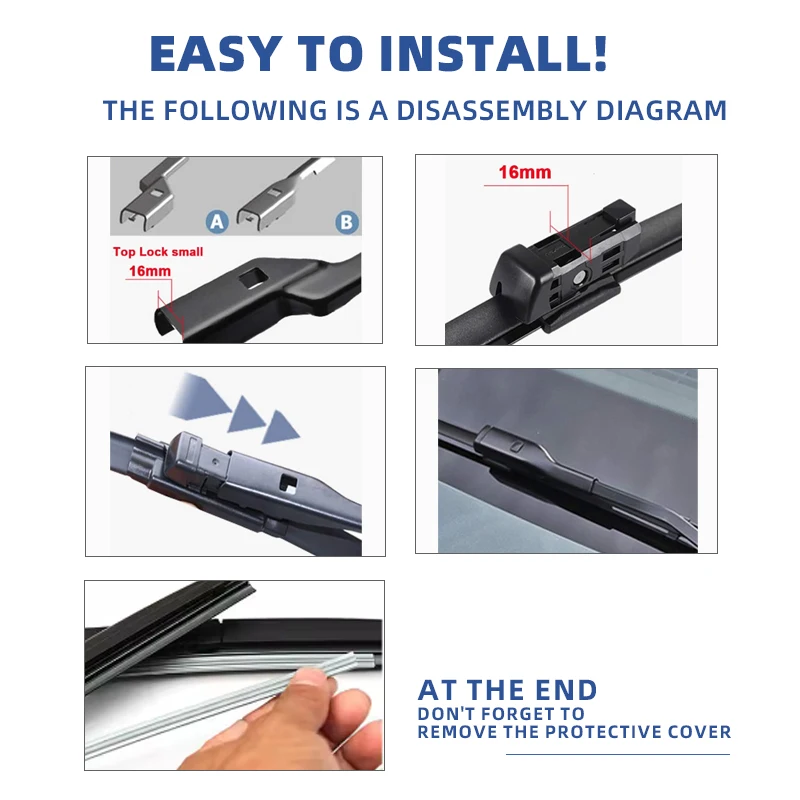 EASY TO INSTALL!

THE FOLLOWING IS A DISASSEMBLY DIAGRAM

A

B

Top Lock small

16mm

16mm

AT THE END

DON'T FORGET TO REMOVE THE PROTECTIVE COVER