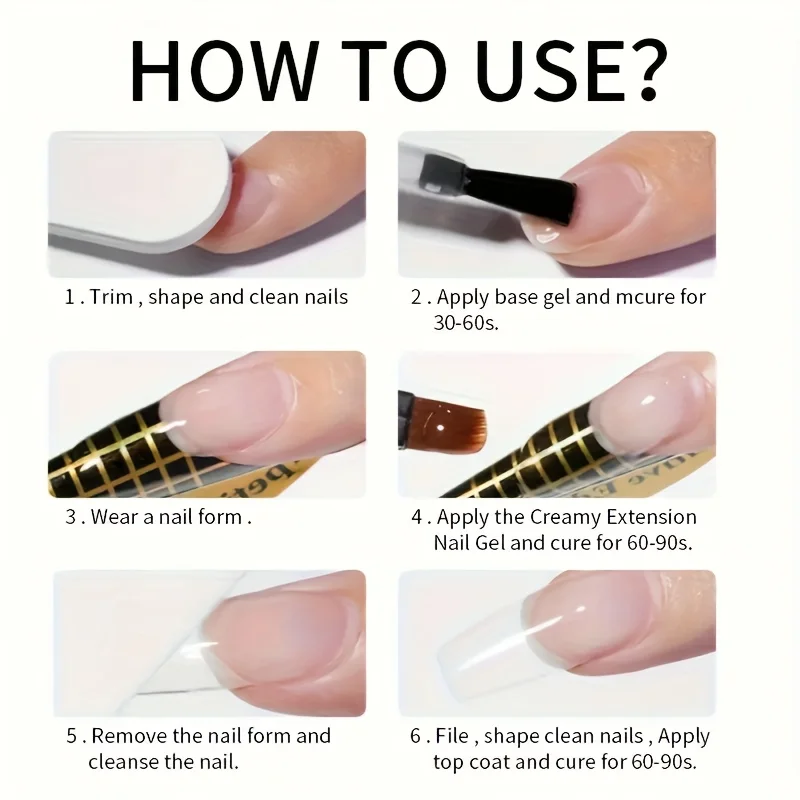 HOW TO USE?

1 . Trim , shape and clean nails

2 . Apply base gel and mcure for 30-60s.

3 . Wear a nail form .

4 . Apply the Creamy Extension Nail Gel and cure for 60-90s.

5 . Remove the nail form and cleanse the nail.

6 . File , shape clean nails , Apply top coat and cure for 60-90s.