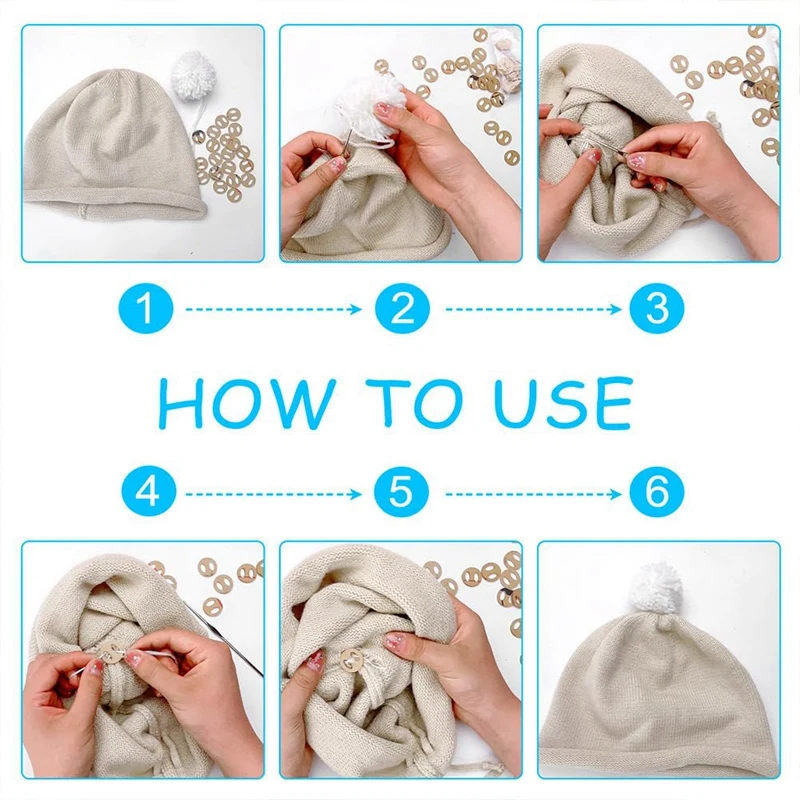 1
2
3

HOW TO USE

4
5
6