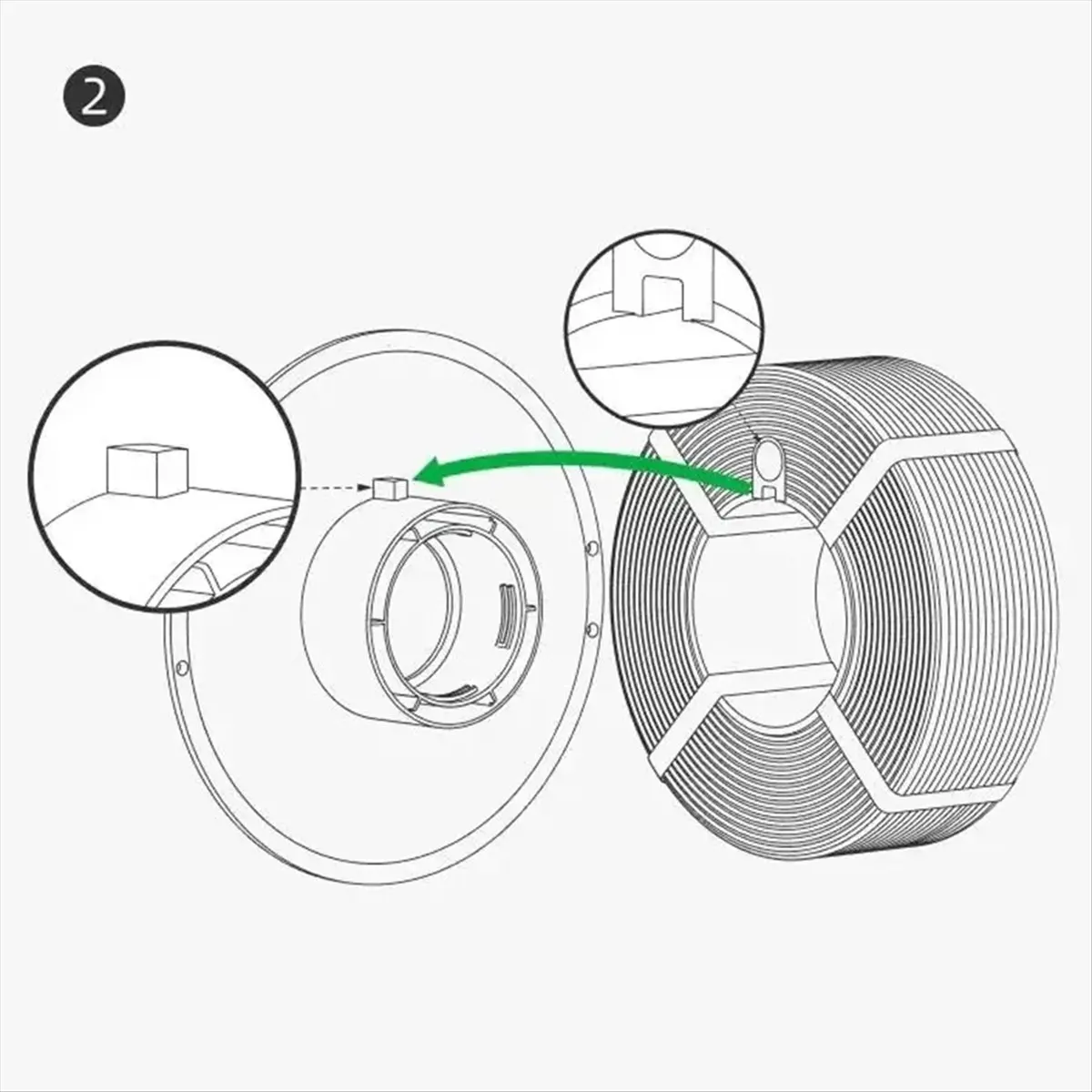 2