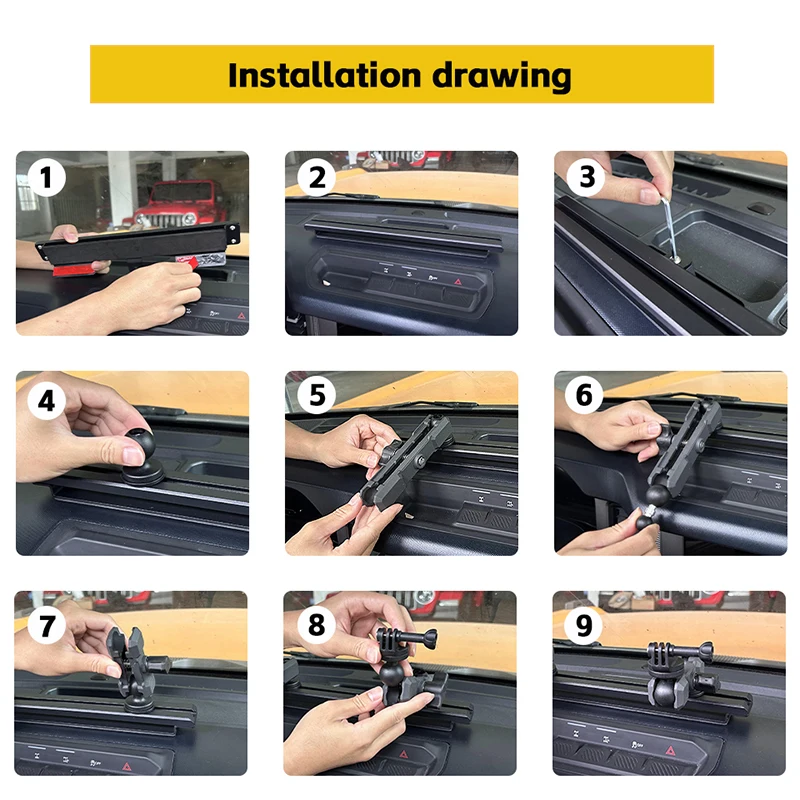 Installation drawing

1

2

3

4

5

6

7

8

9