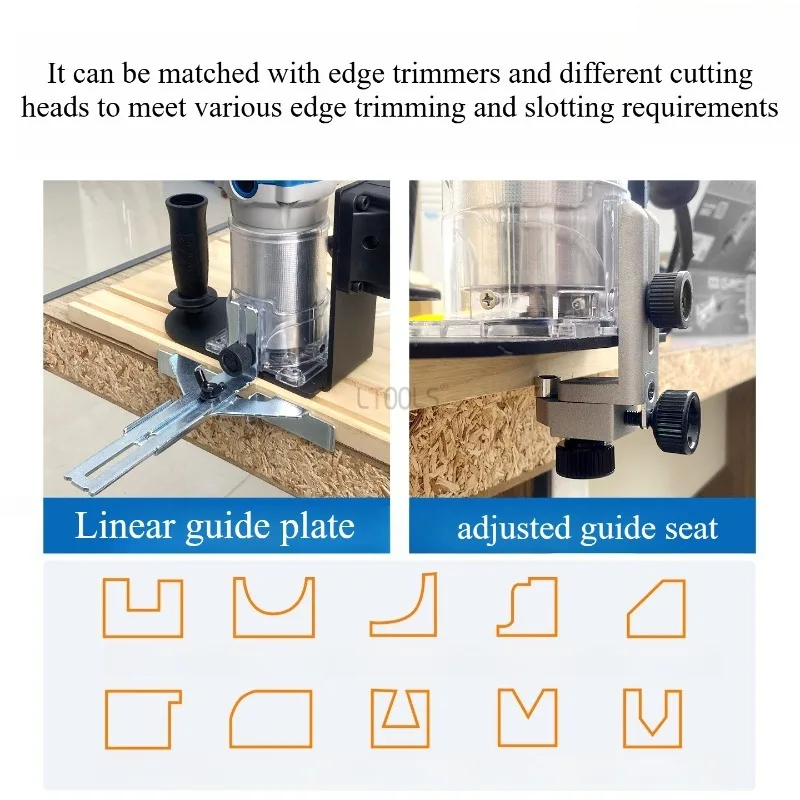 It can be matched with edge trimmers and different cutting heads to meet various edge trimming and slotting requirements

LTOOLS

Linear guide plate

adjusted guide seat