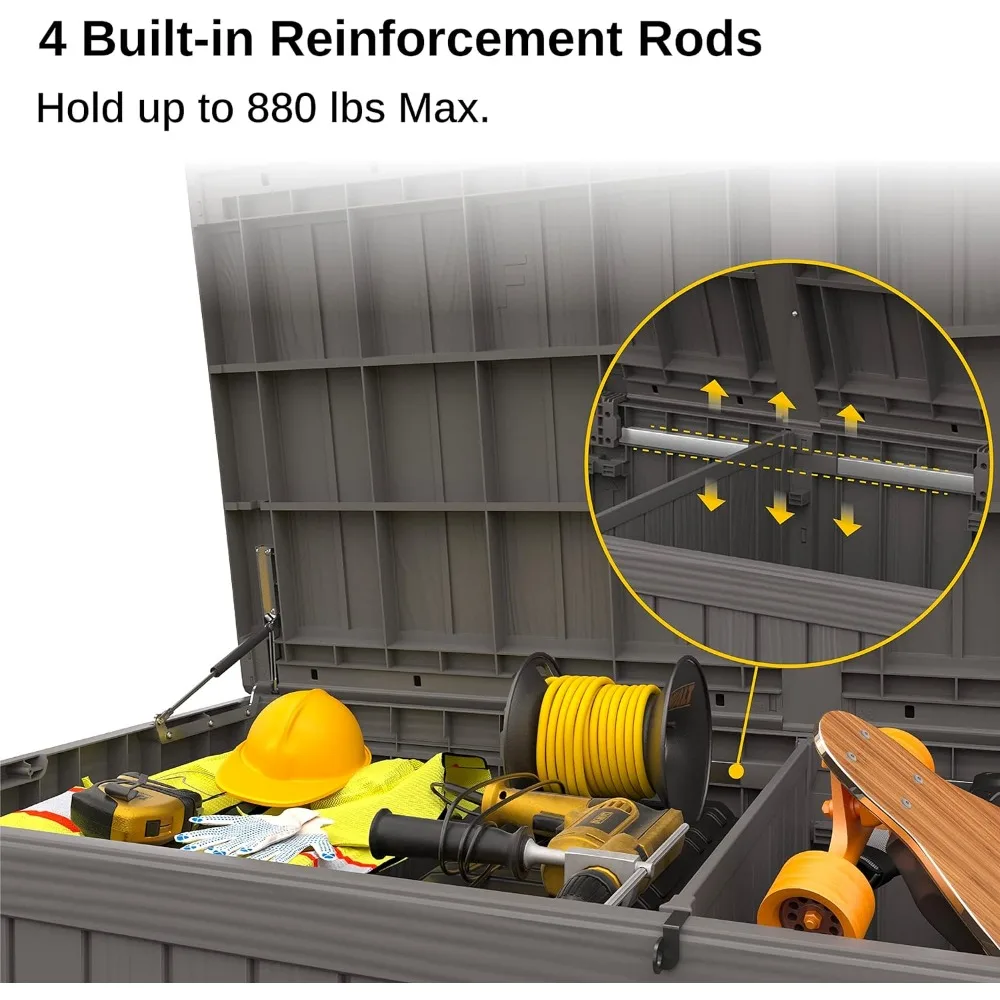 4 Built-in Reinforcement Rods

Hold up to 880 lbs Max.