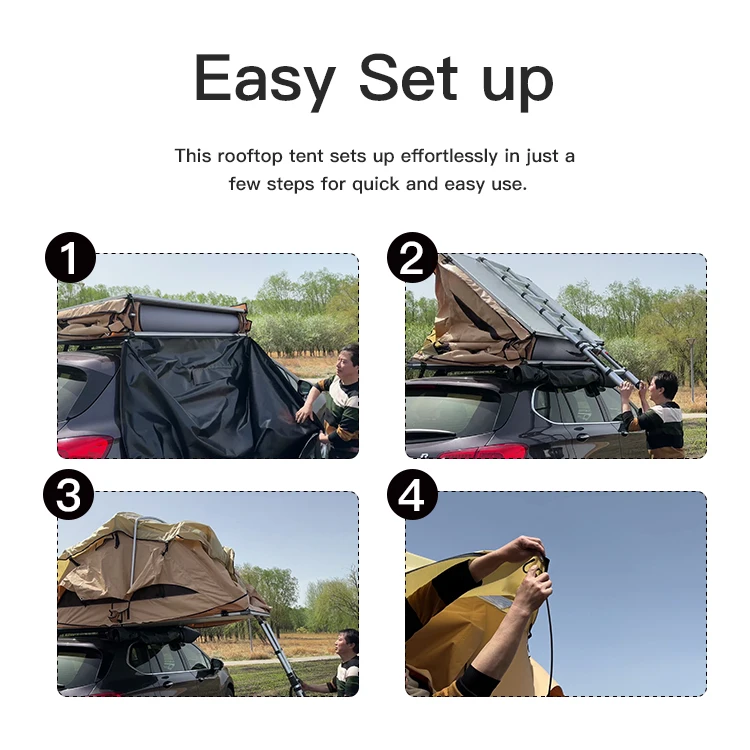 Easy Set up

This rooftop tent sets up effortlessly in just a few steps for quick and easy use.

1

2

3

4