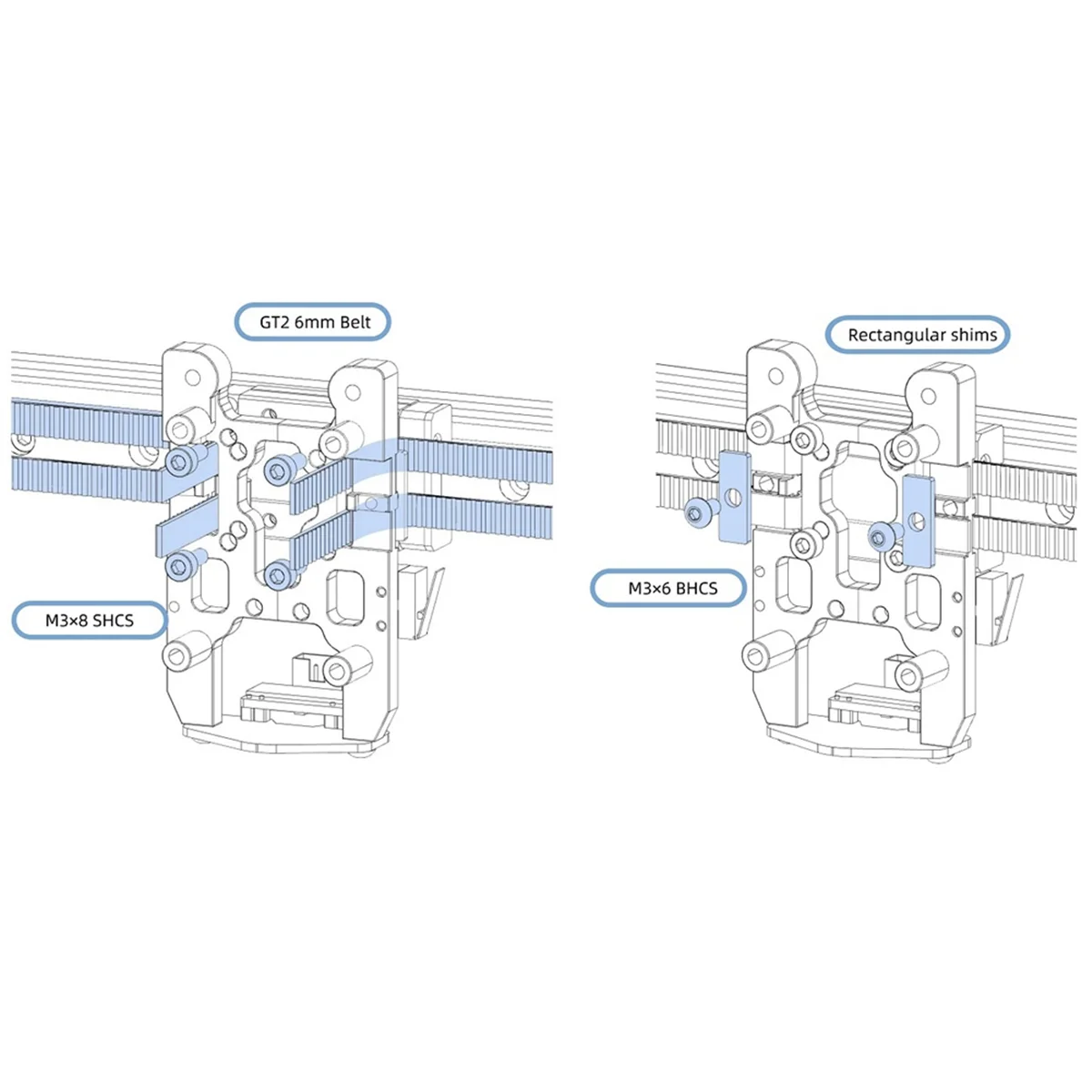 GT2 6mm Belt

M3×8 SHCS

Rectangular shims

M3×6 BHCS