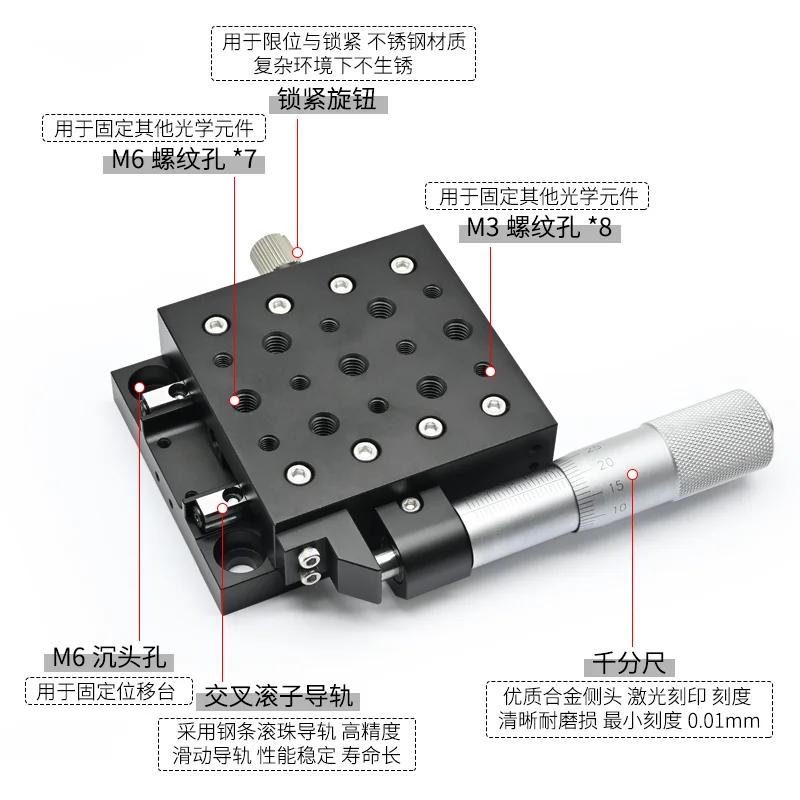 用于限位与锁紧 不锈钢材质
复杂环境下不生锈

锁紧旋钮

用于固定其他光学元件

M6 螺纹孔 *7

用于固定其他光学元件

M3 螺纹孔 *8

25
20
15
10

M6 沉头孔

用于固定位移台

交叉滚子导轨

采用钢条滚珠导轨 高精度
滑动导轨 性能稳定 寿命长

千分尺

优质合金侧头 激光刻印 刻度
清晰耐磨损 最小刻度 0.01mm