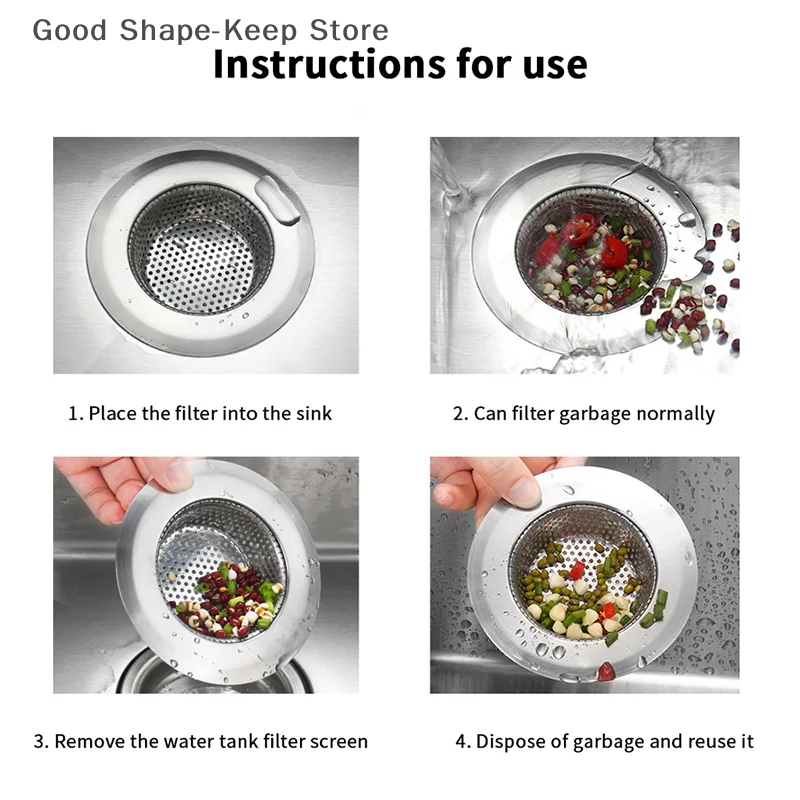 Good Shape-Keep Store

Instructions for use

1. Place the filter into the sink

2. Can filter garbage normally

3. Remove the water tank filter screen

4. Dispose of garbage and reuse it