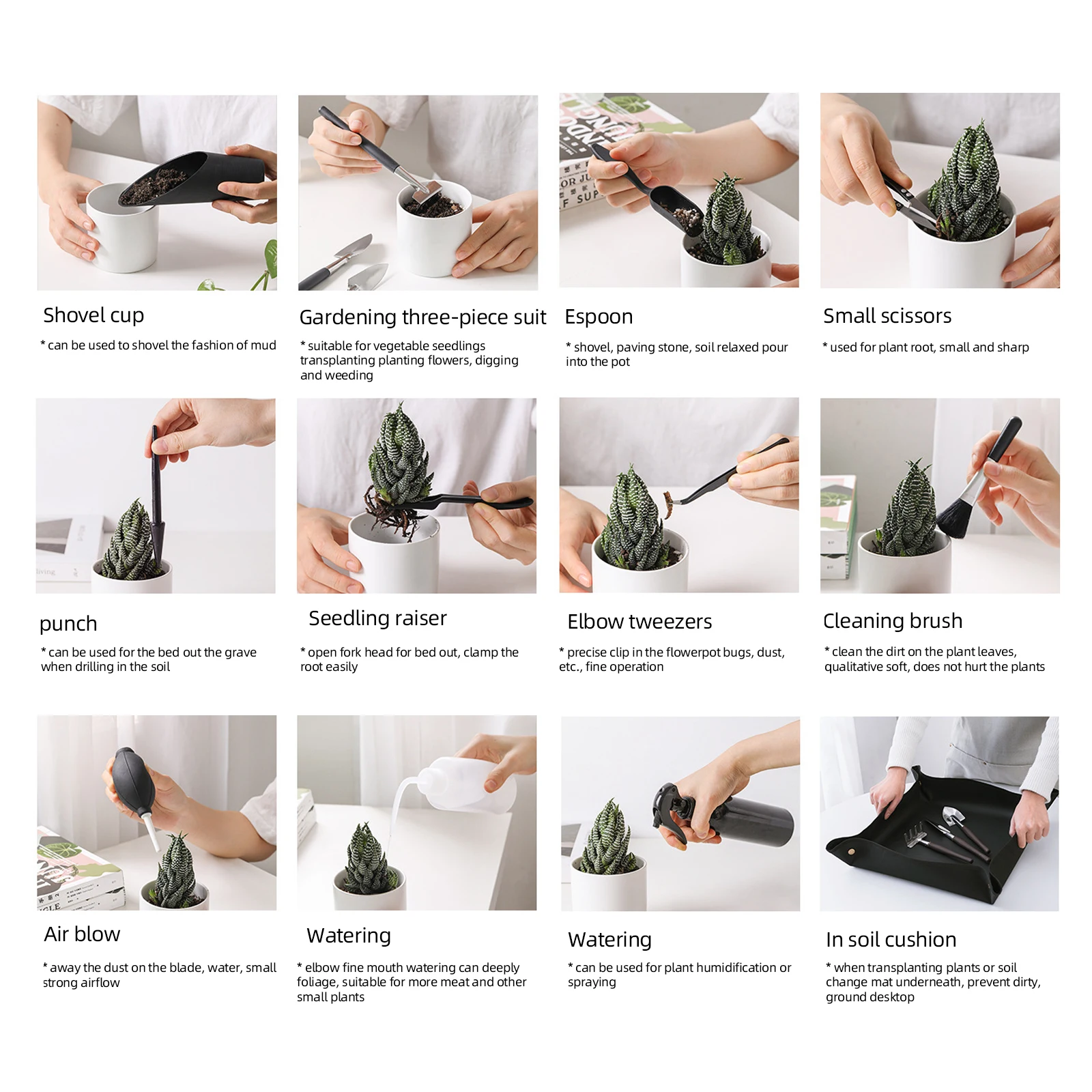 Shovel cup

* can be used to shovel the fashion of mud

Gardening three-piece suit

* suitable for vegetable seedlings transplanting planting flowers, digging and weeding

Espoon

* shovel, paving stone, soil relaxed pour into the pot

Small scissors

* used for plant root, small and sharp

punch

* can be used for the bed out the grave when drilling in the soil

Seedling raiser

* open fork head for bed out, clamp the root easily

Elbow tweezers

* precise clip in the flowerpot bugs, dust, etc., fine operation

Cleaning brush

* clean the dirt on the plant leaves, qualitative soft, does not hurt the plants

Air blow

* away the dust on the blade, water, small strong airflow

Watering

* elbow fine mouth watering can deeply foliage, suitable for more meat and other small plants

Watering

* can be used for plant humidification or spraying

In soil cushion

* when transplanting plants or soil change mat underneath, prevent dirty, ground desktop