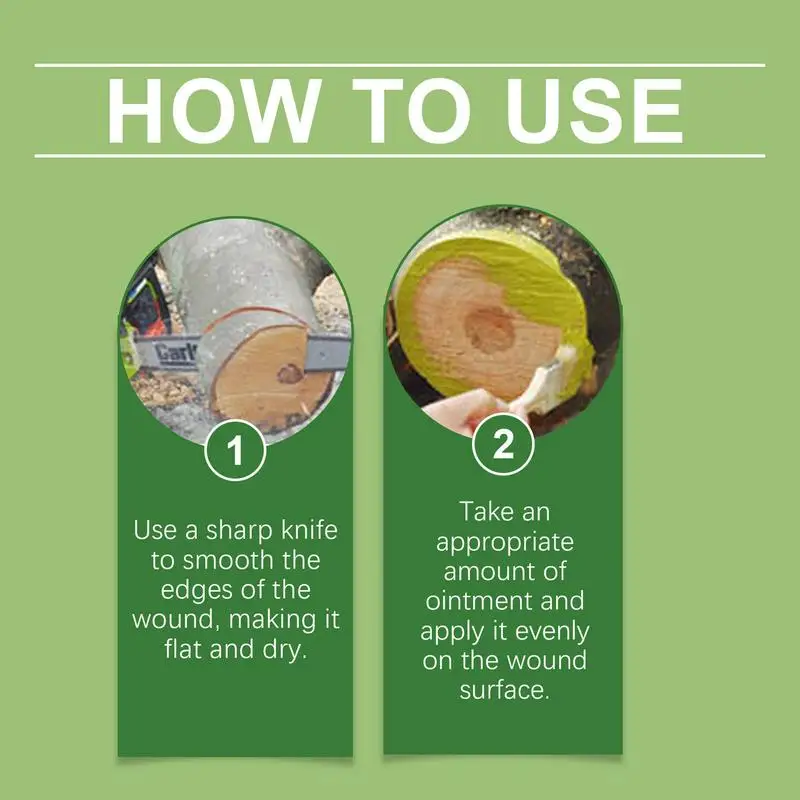 HOW TO USE

Carl

1

Use a sharp knife to smooth the edges of the wound, making it flat and dry.

2

Take an appropriate amount of ointment and apply it evenly on the wound surface.