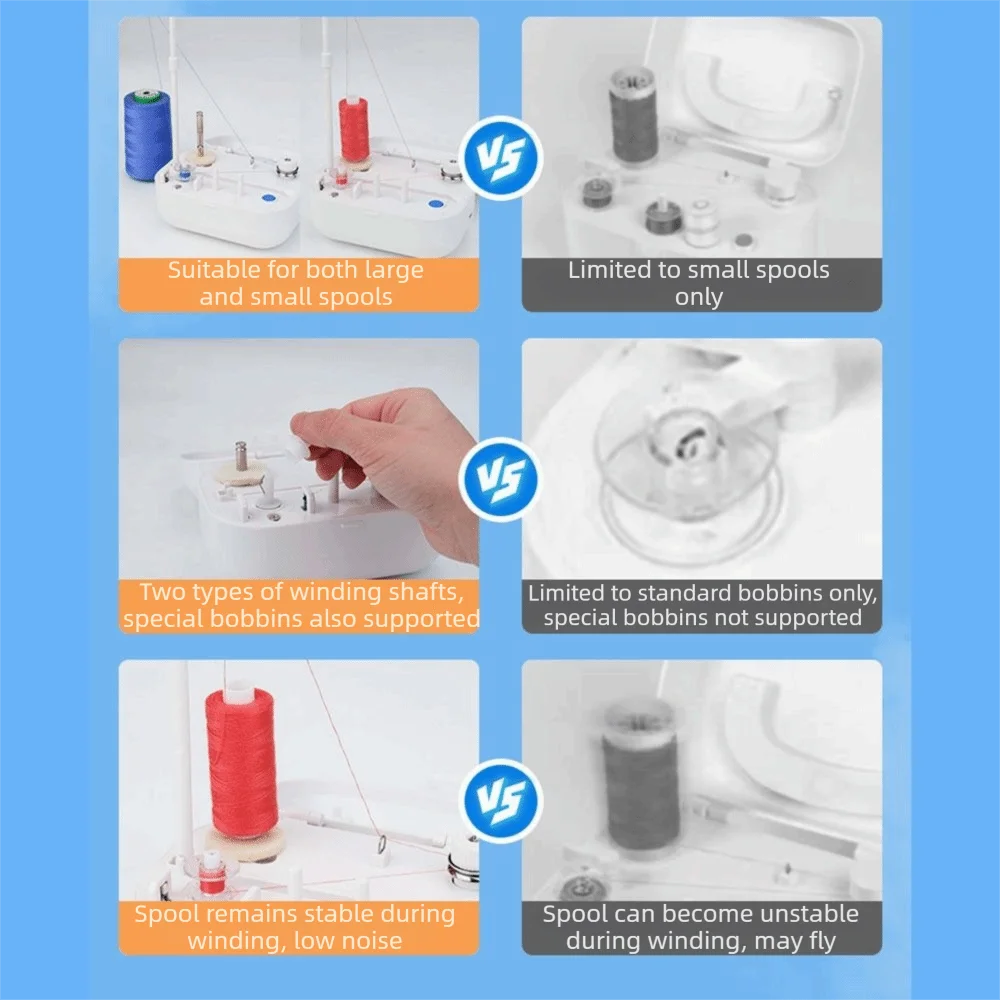 Suitable for both large and small spools

VS

Limited to small spools only

Two types of winding shafts, special bobbins also supported

VS

Limited to standard bobbins only, special bobbins not supported

Spool remains stable during winding, low noise

VS

Spool can become unstable during winding, may fly