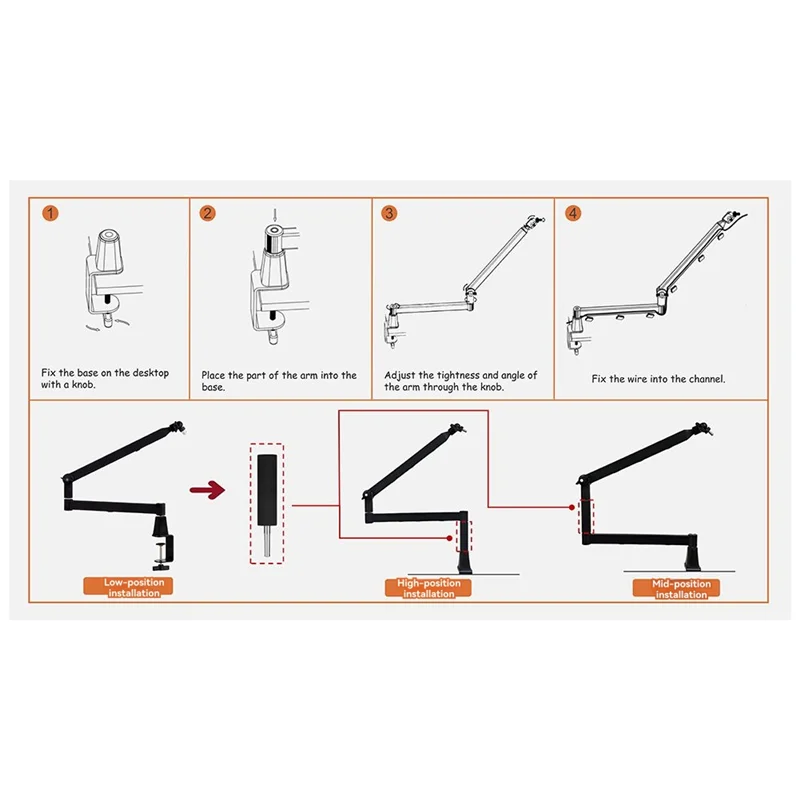 1
Fix the base on the desktop with a knob.

2
Place the part of the arm into the base.

3
Adjust the tightness and angle of the arm through the knob.

4
Fix the wire into the channel.

Low-position installation

High-position installation

Mid-position installation