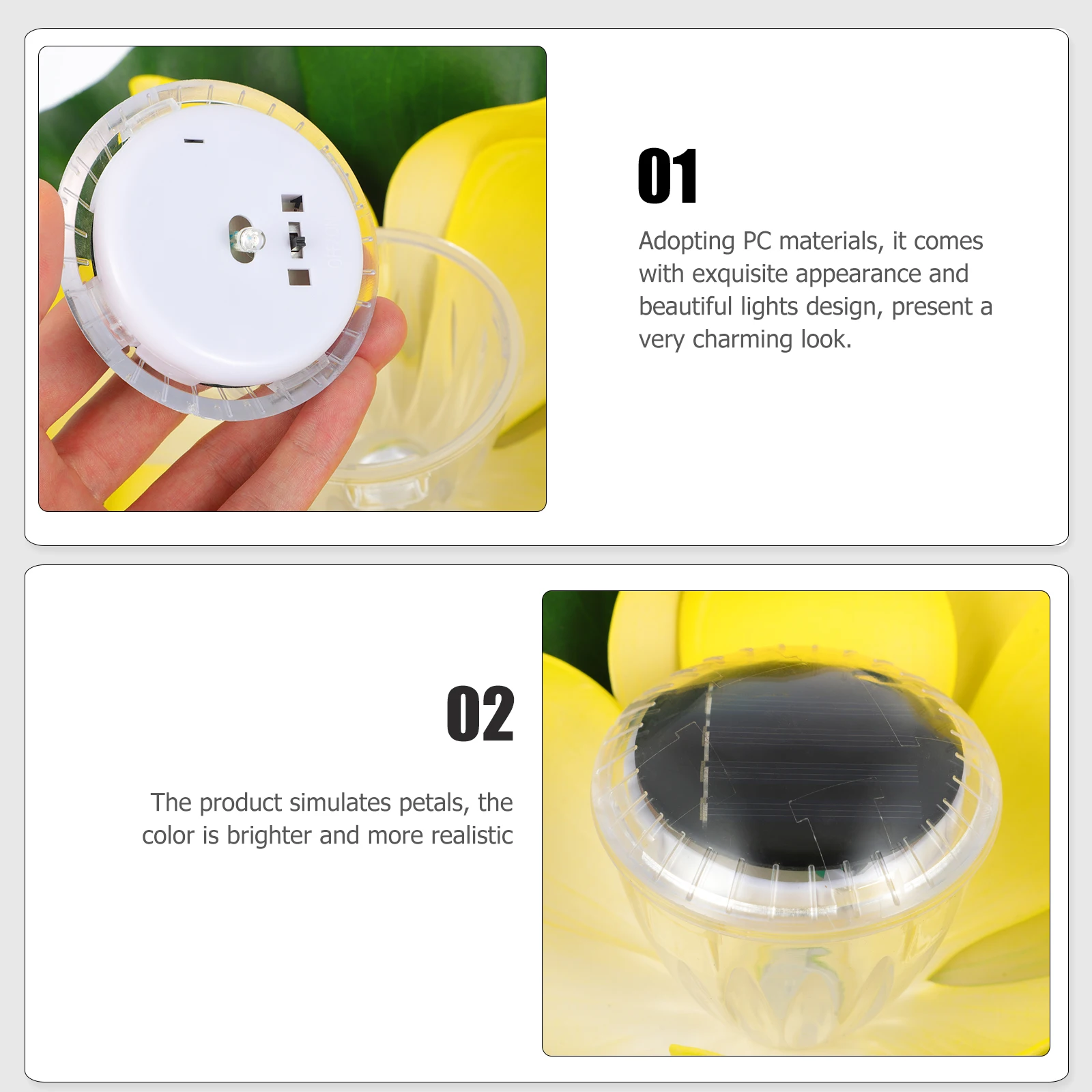 01

Adopting PC materials, it comes with exquisite appearance and beautiful lights design, present a very charming look.

02

The product simulates petals, the color is brighter and more realistic