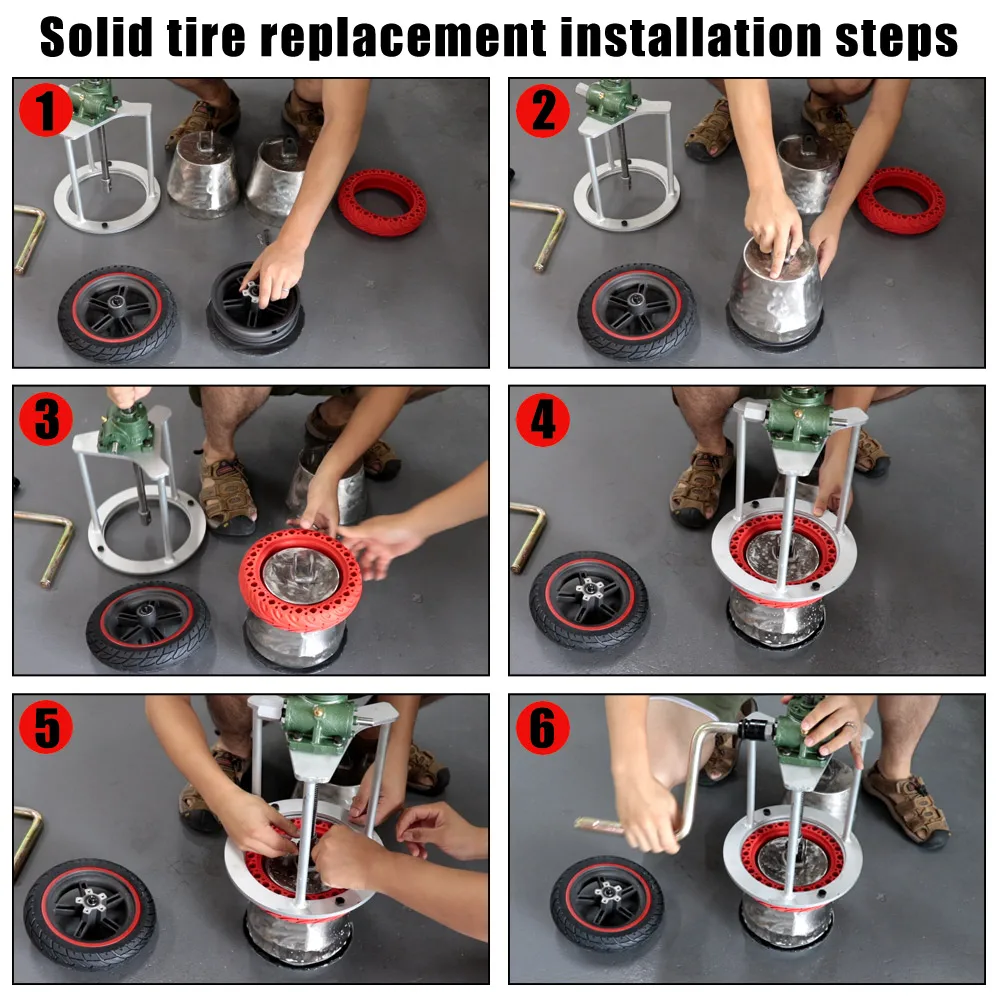 Solid tire replacement installation steps

1

2

3

4

5

6