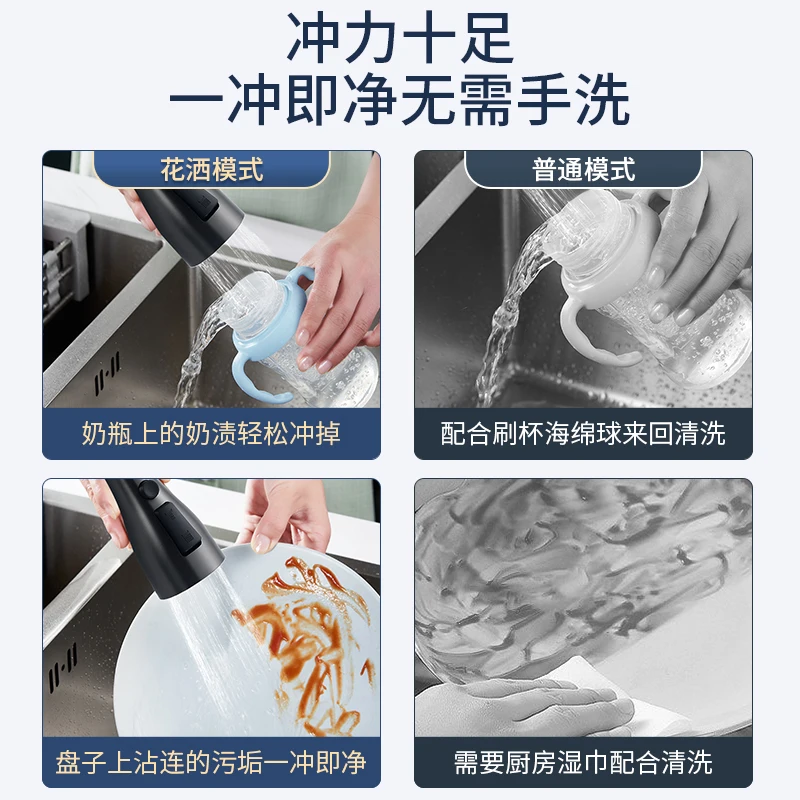 冲力十足
一冲即净无需手洗

花洒模式

奶瓶上的奶渍轻松冲掉

普通模式

配合刷杯海绵球来回清洗

盘子上沾连的污垢一冲即净

需要厨房湿巾配合清洗